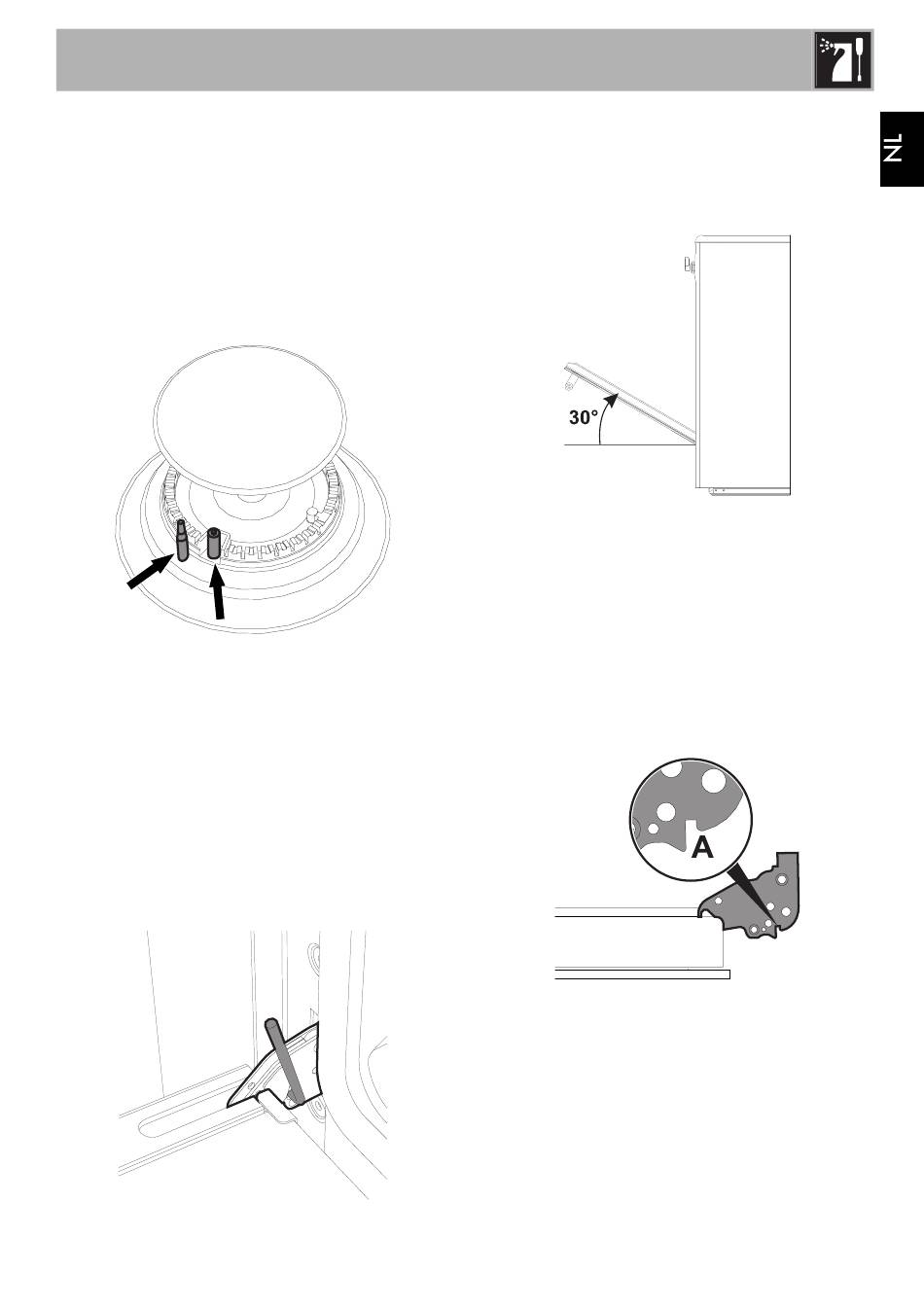 NL

30°

A