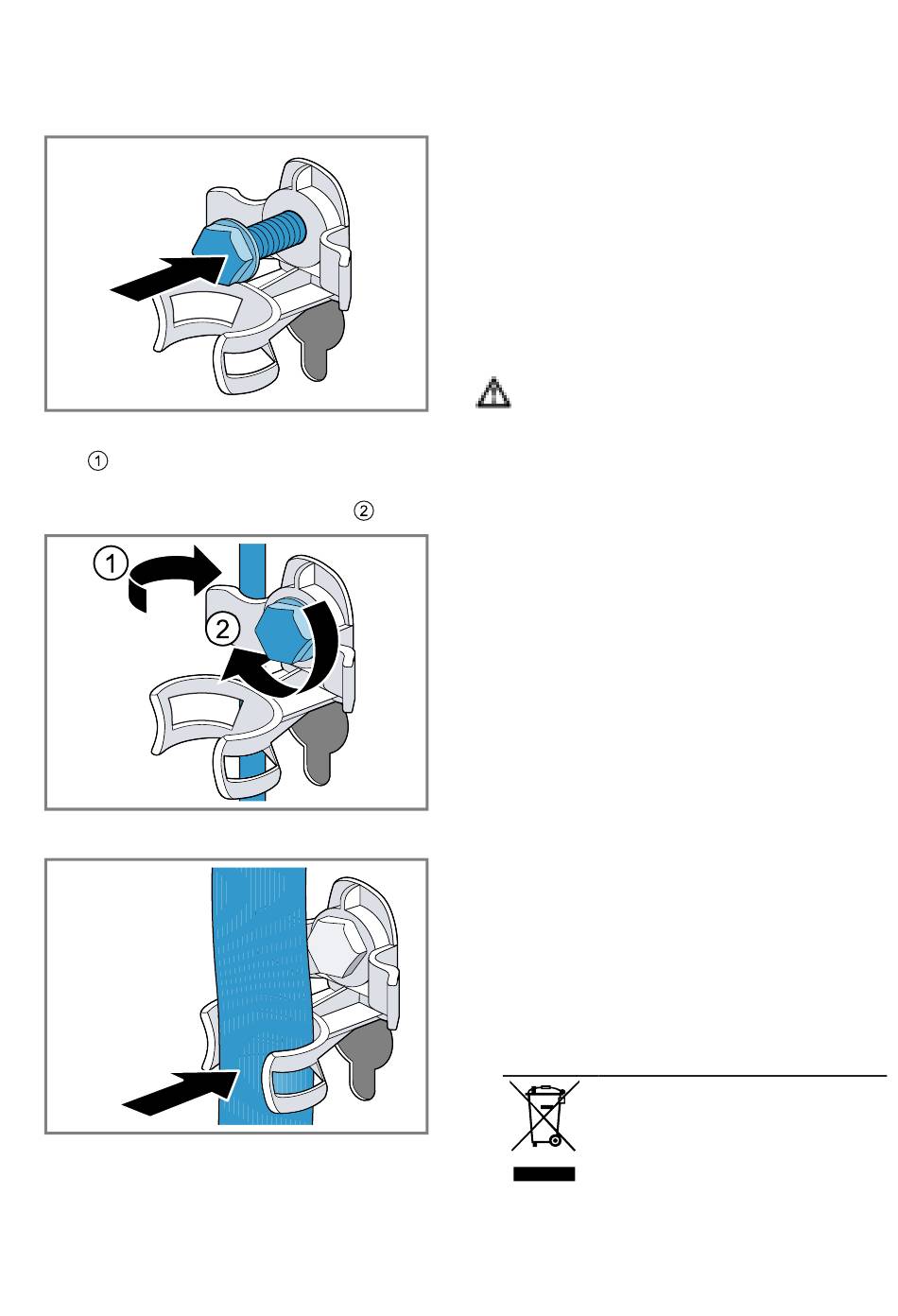 ①

②

1

2