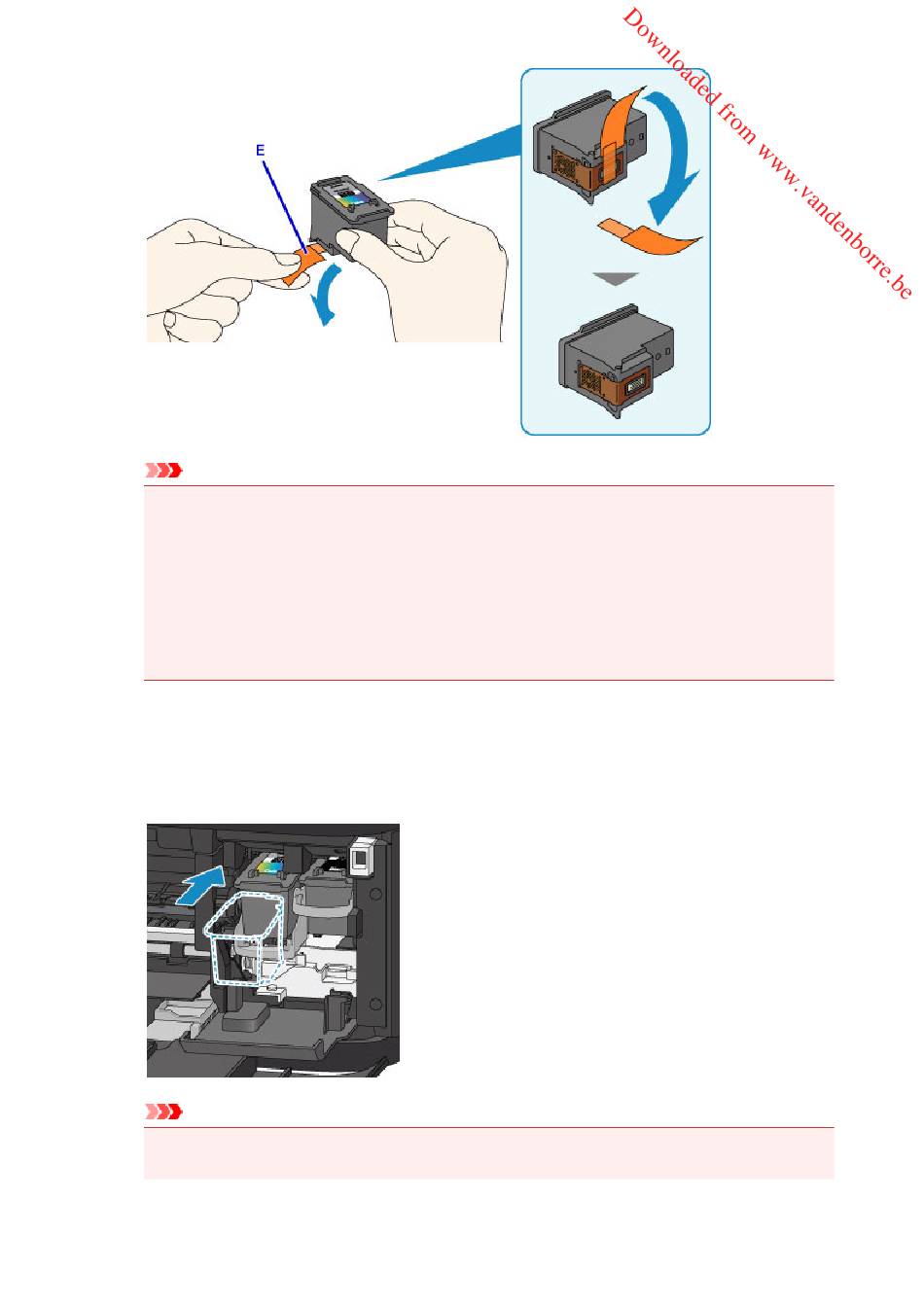 Downloaded from www.vandenborre.be

E