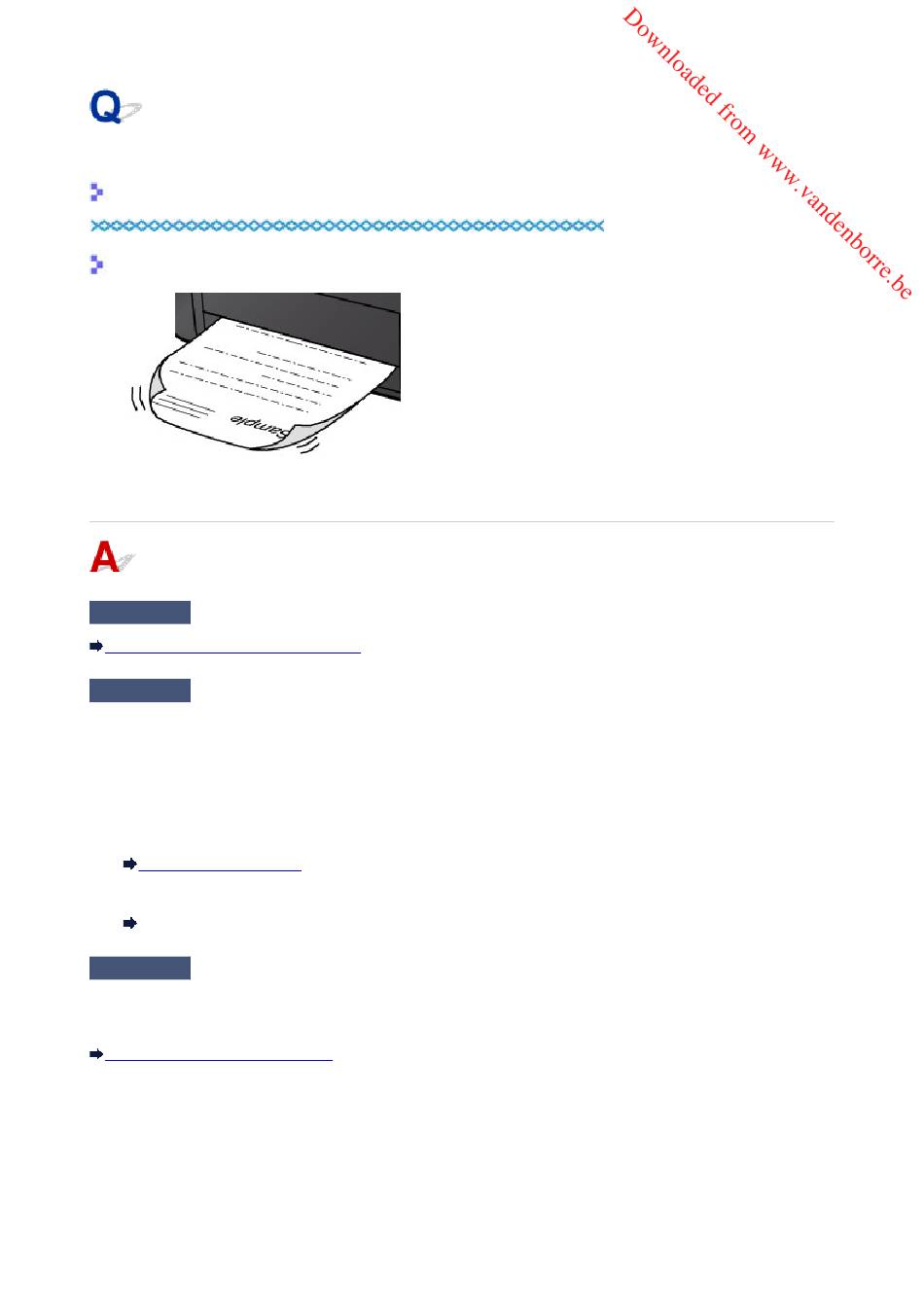 Downloaded from www.vandenborre.be

Sample