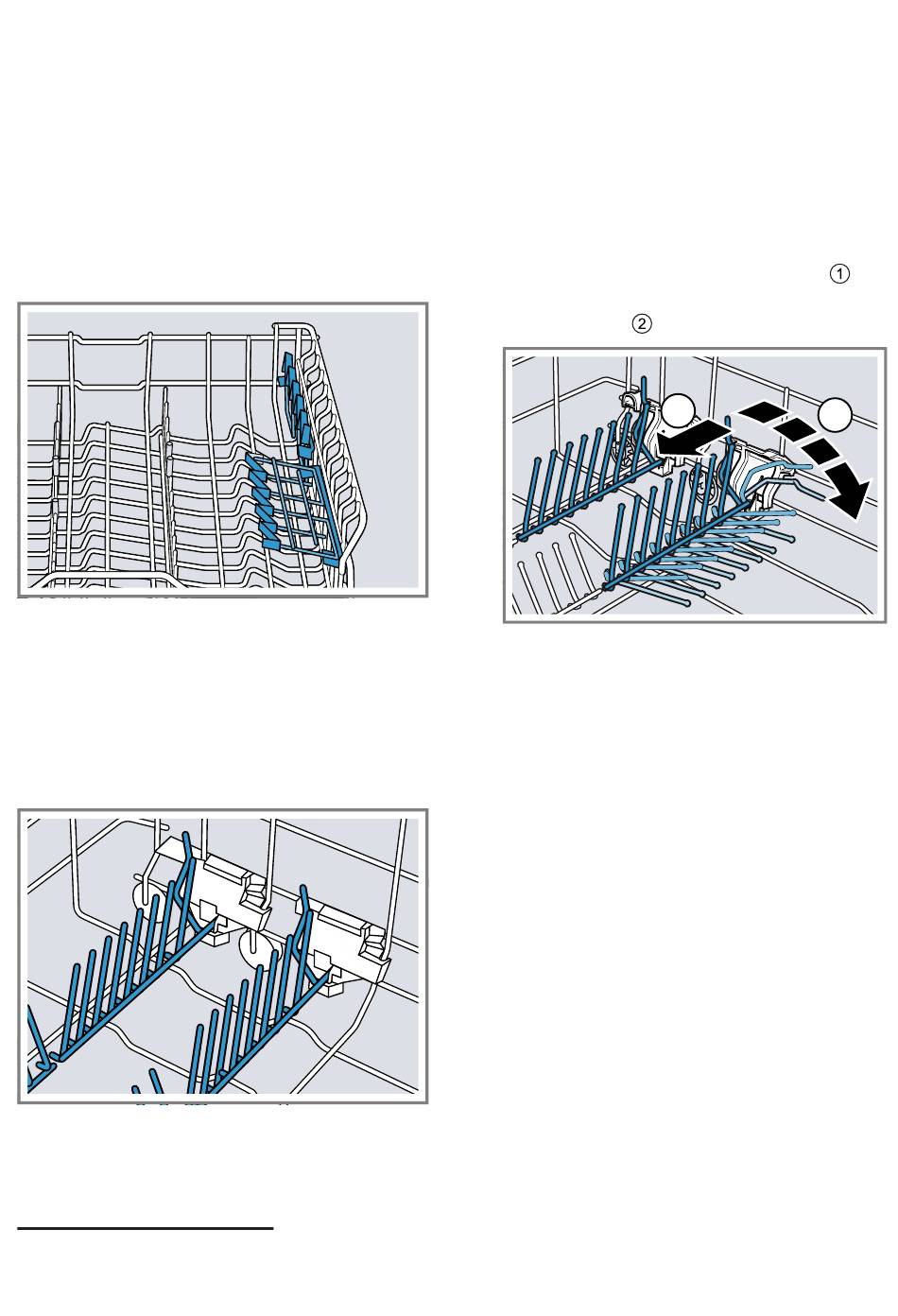 ①

②