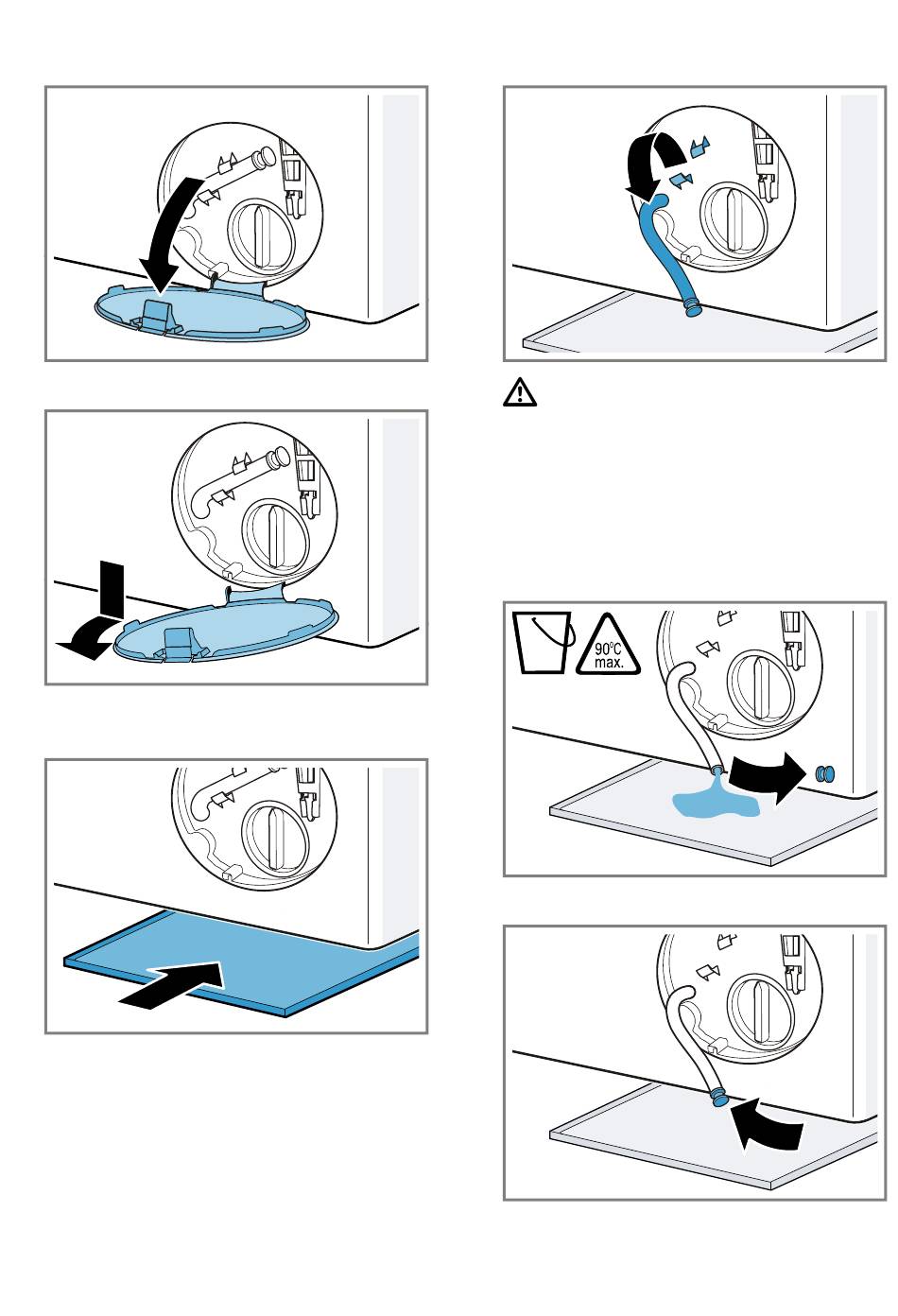 90°C
max.