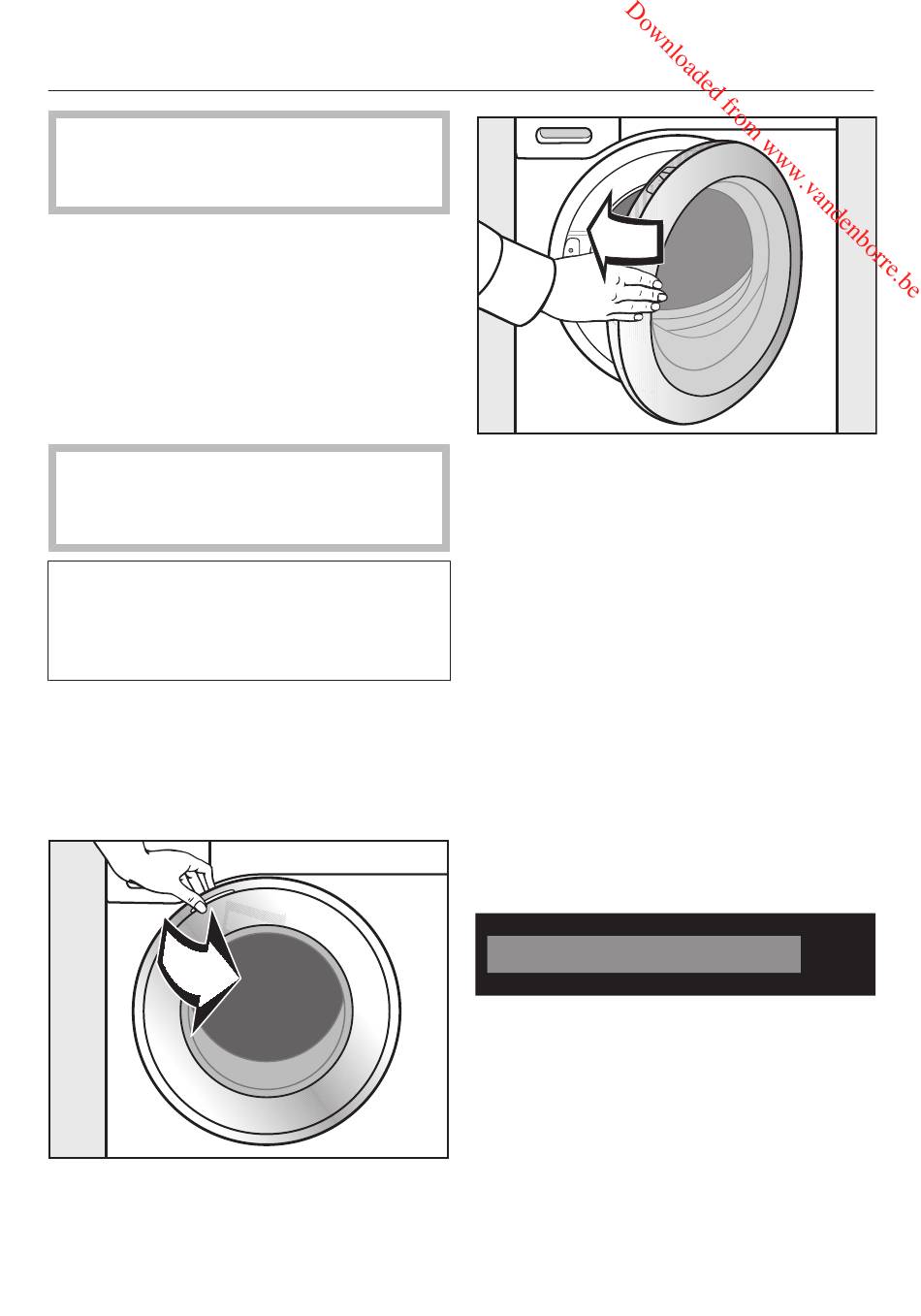 Downloaded from www.vandenborre.be