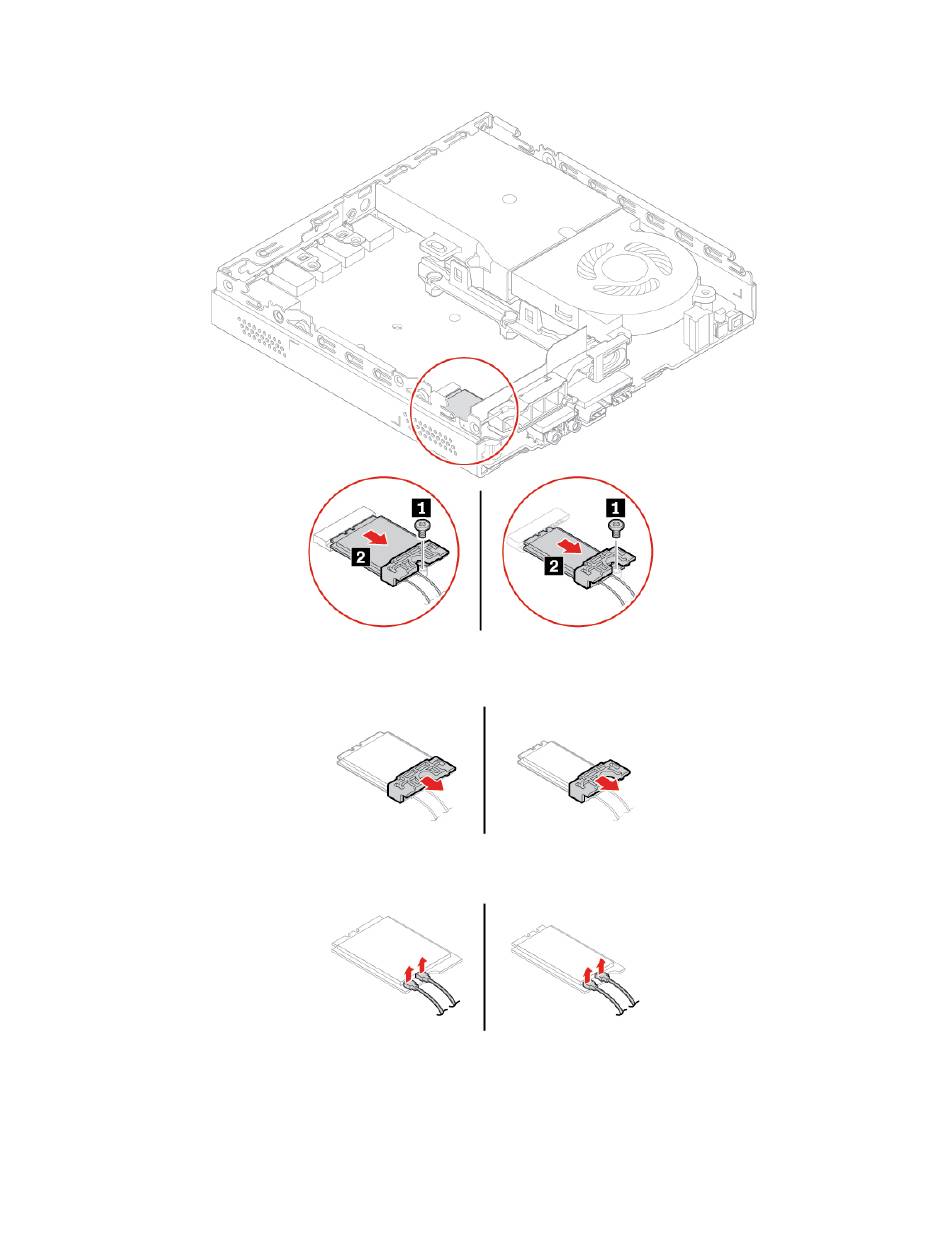 1
2
1
2