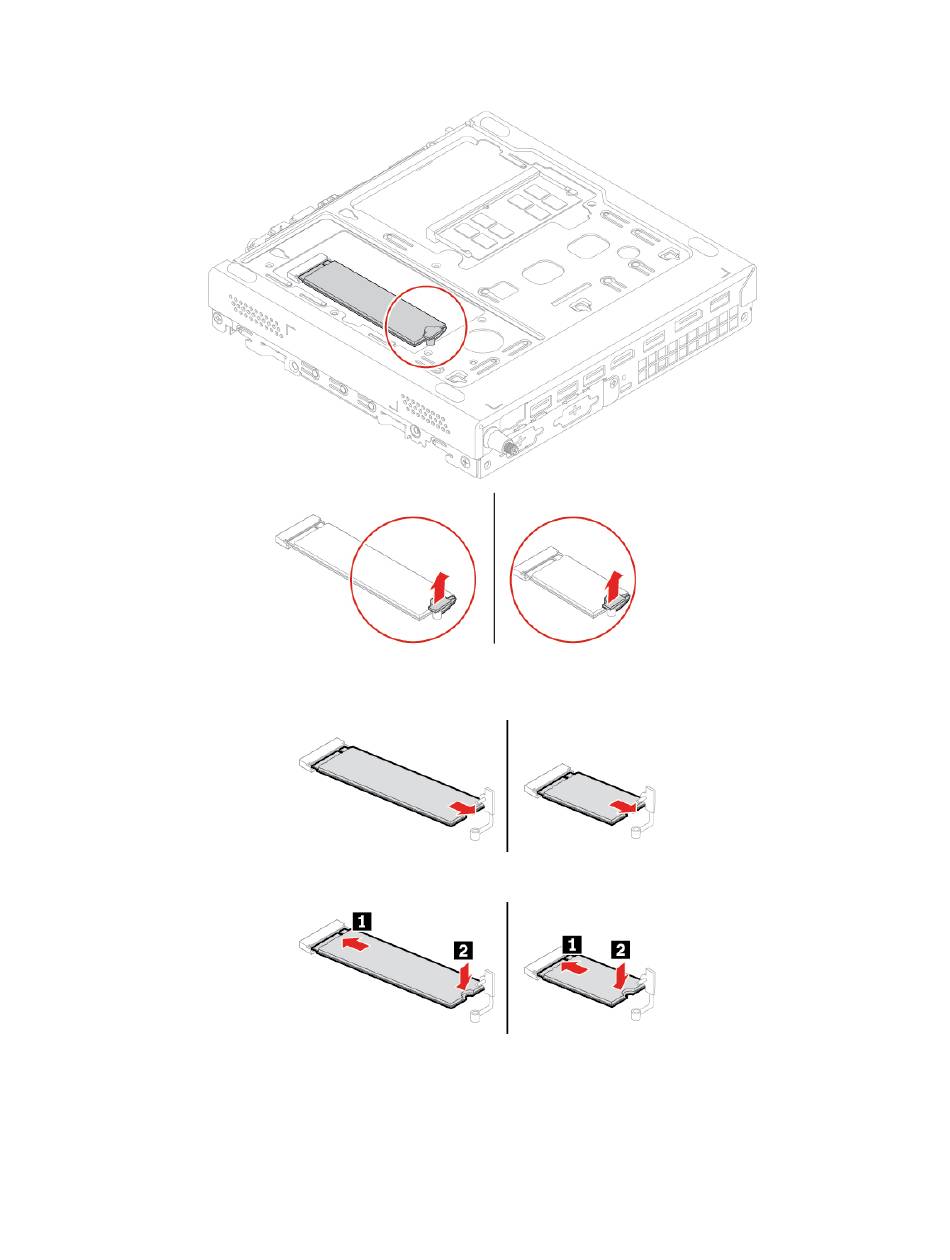 1
2
1
2