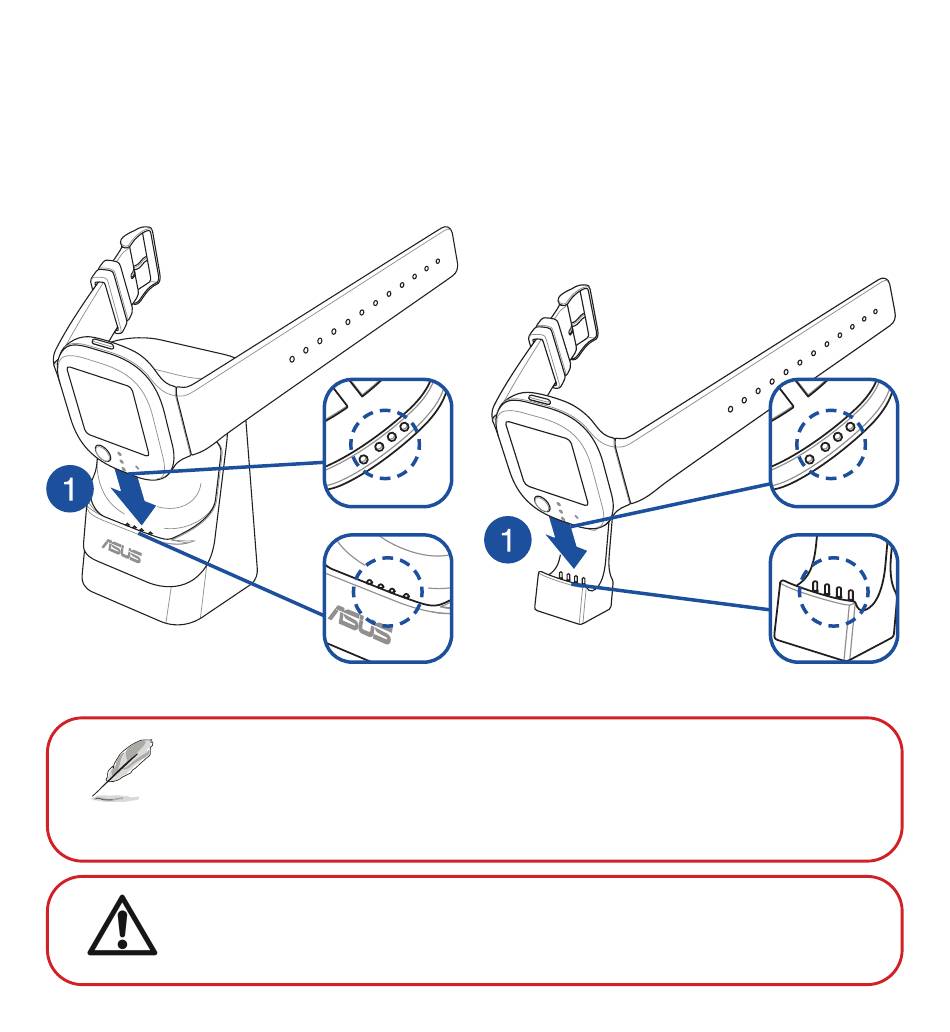 1
ASUS
ASUS
1