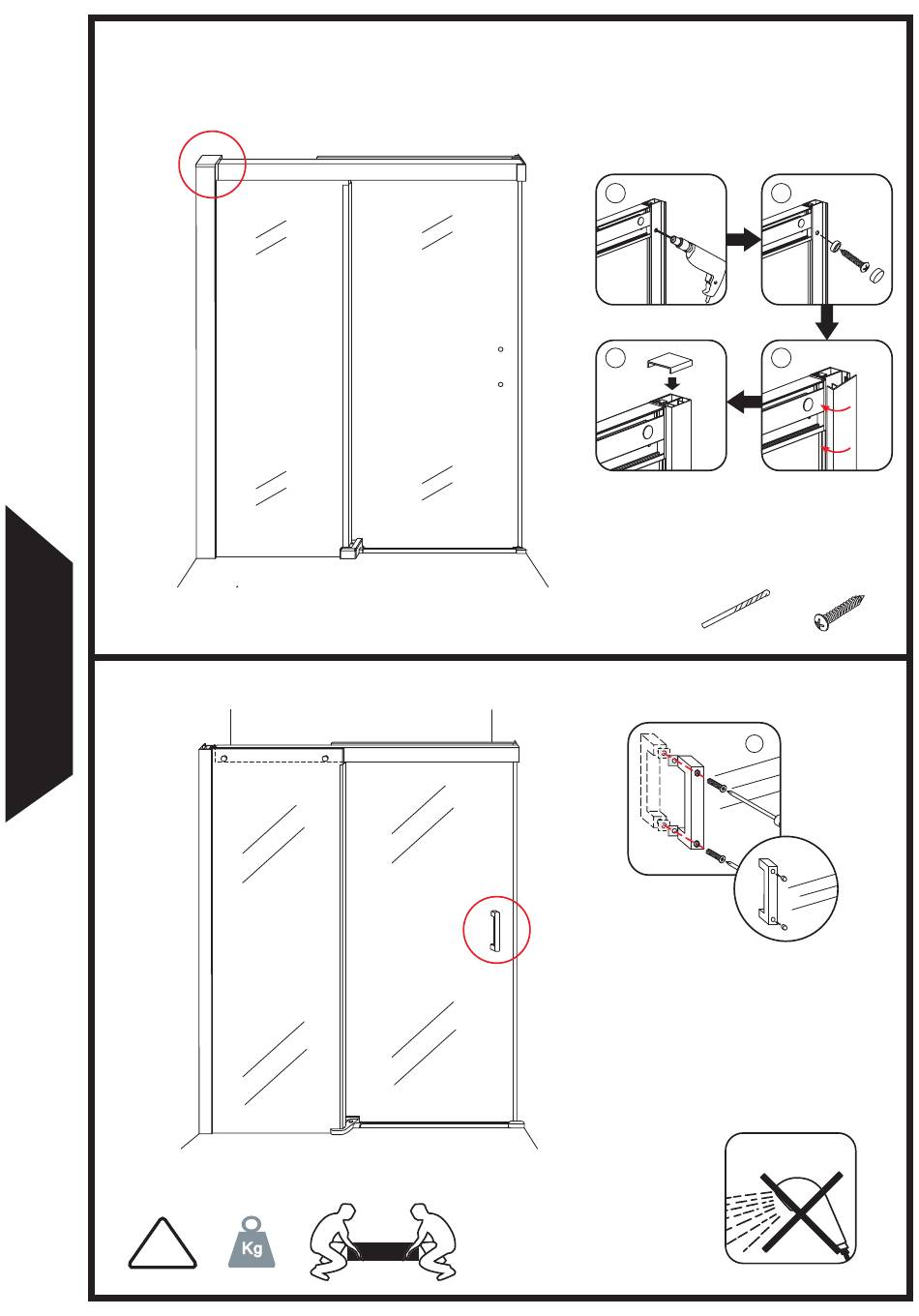 Kg