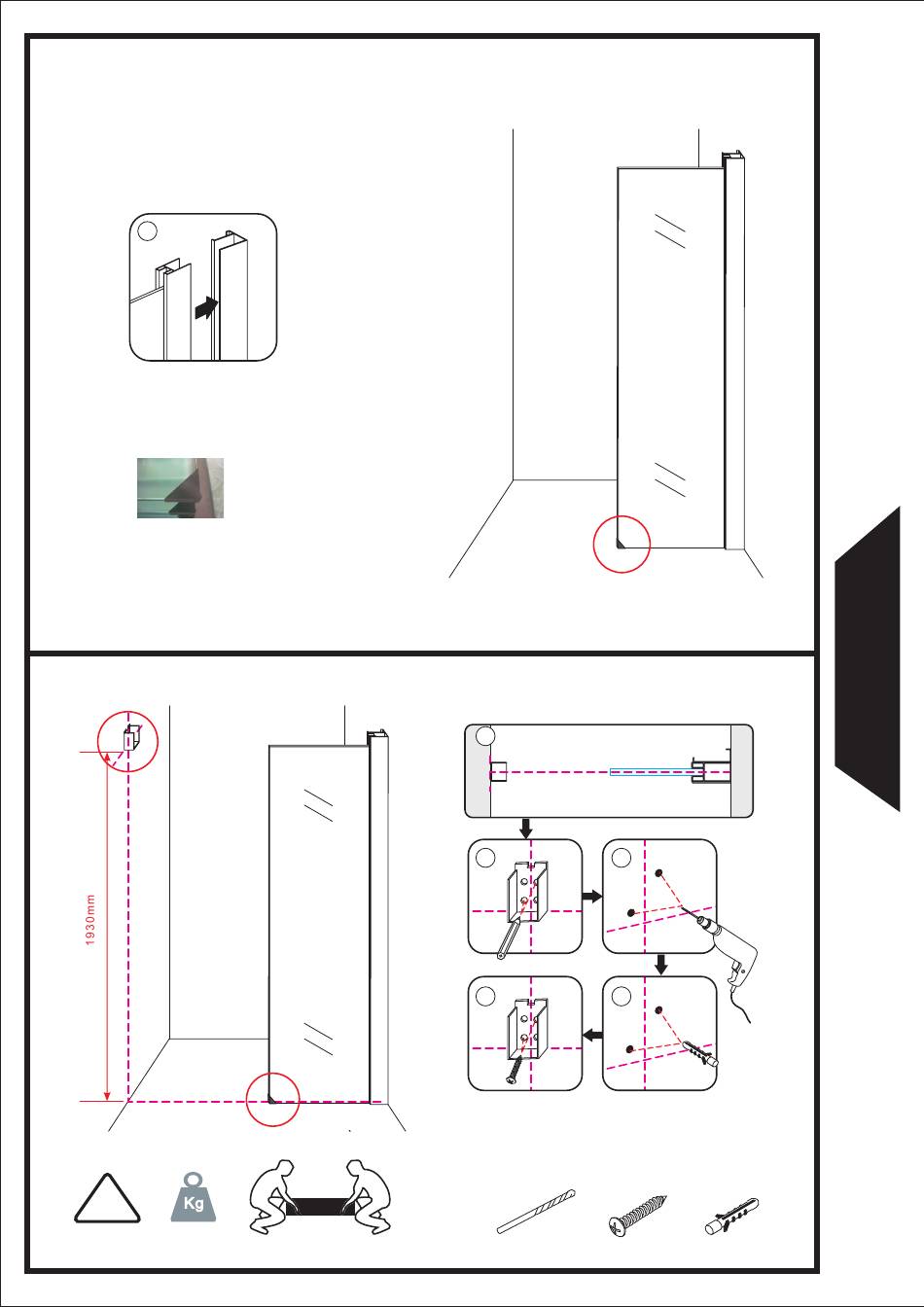 1930mm

Kg