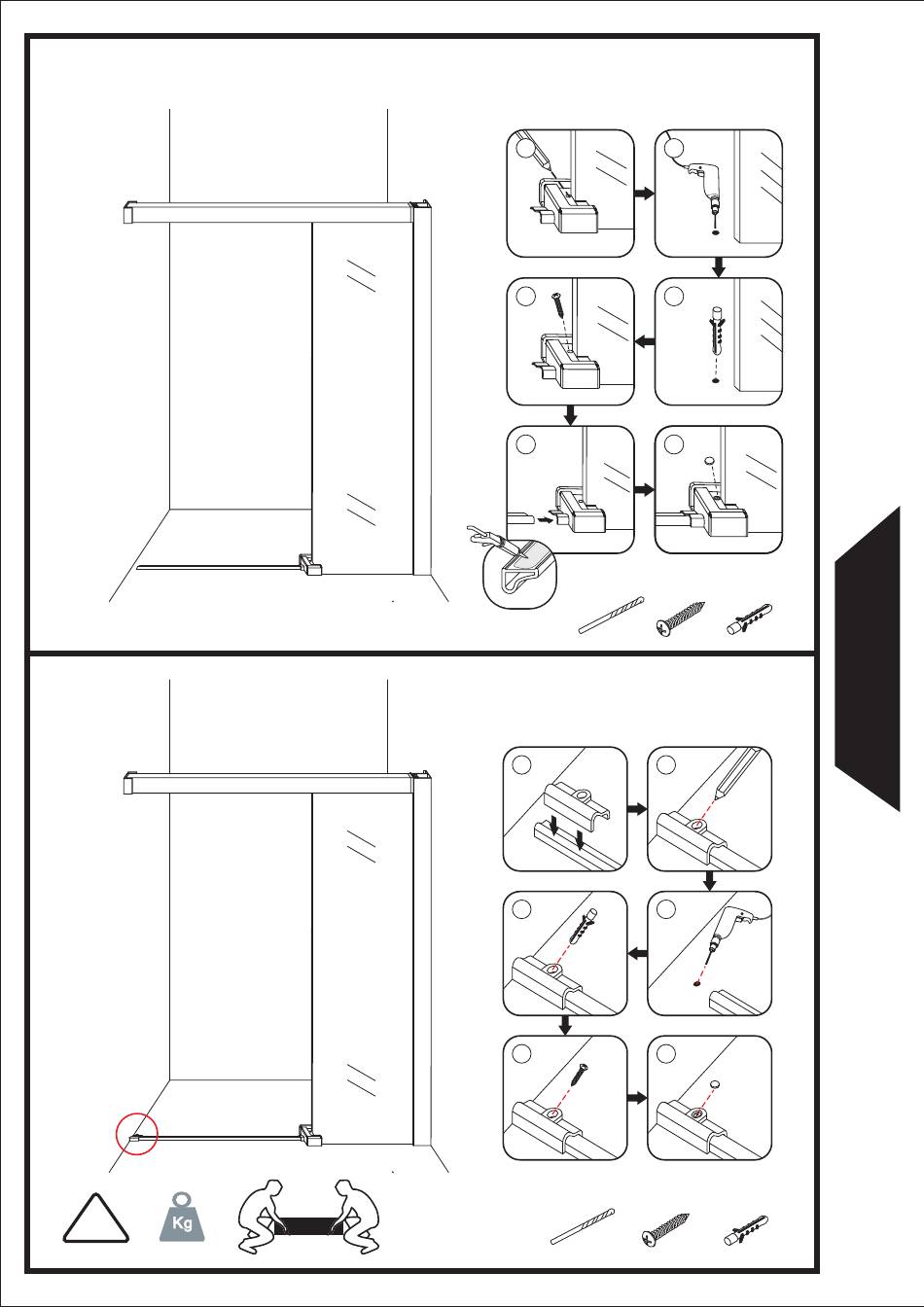 Kg