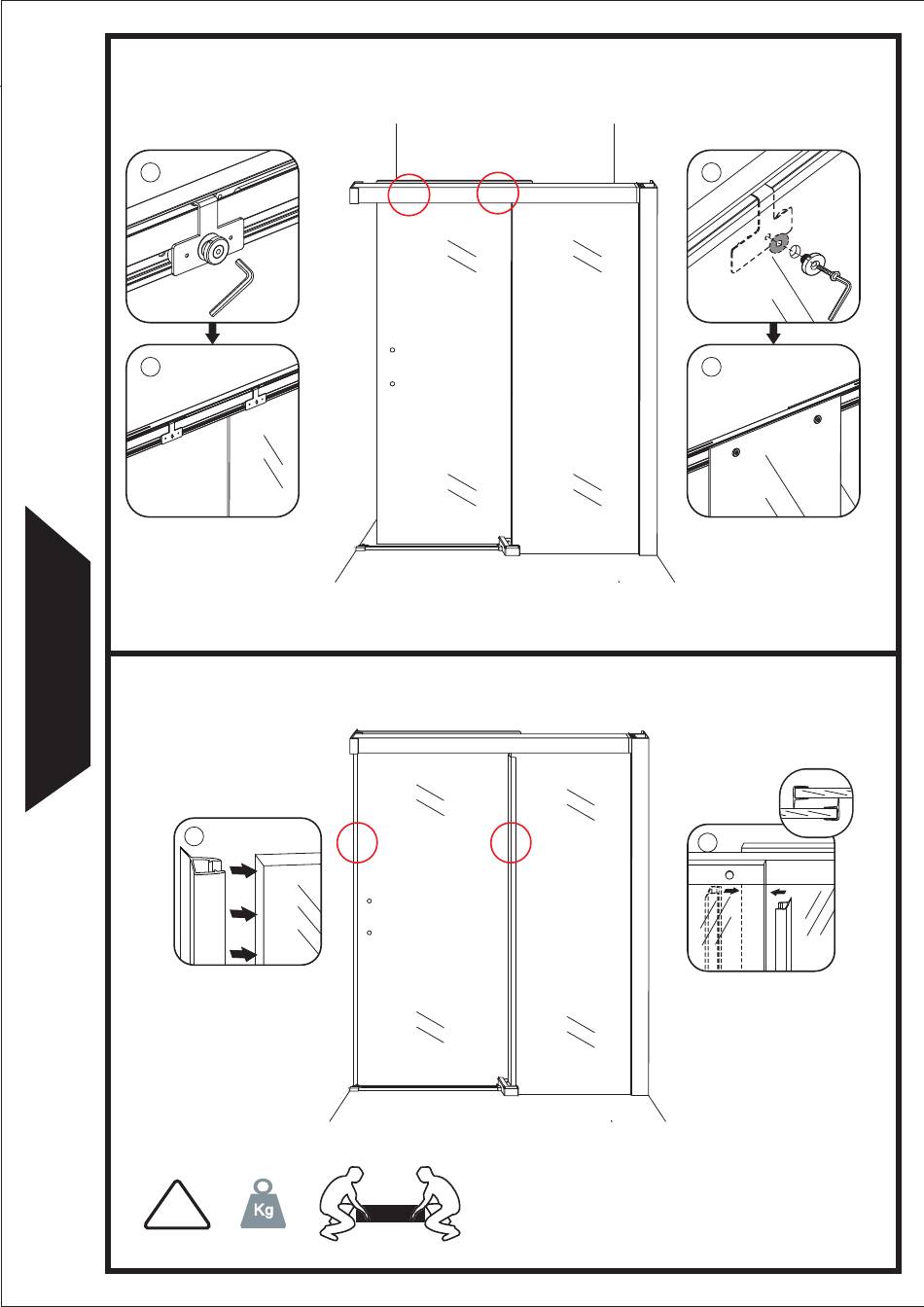 Kg