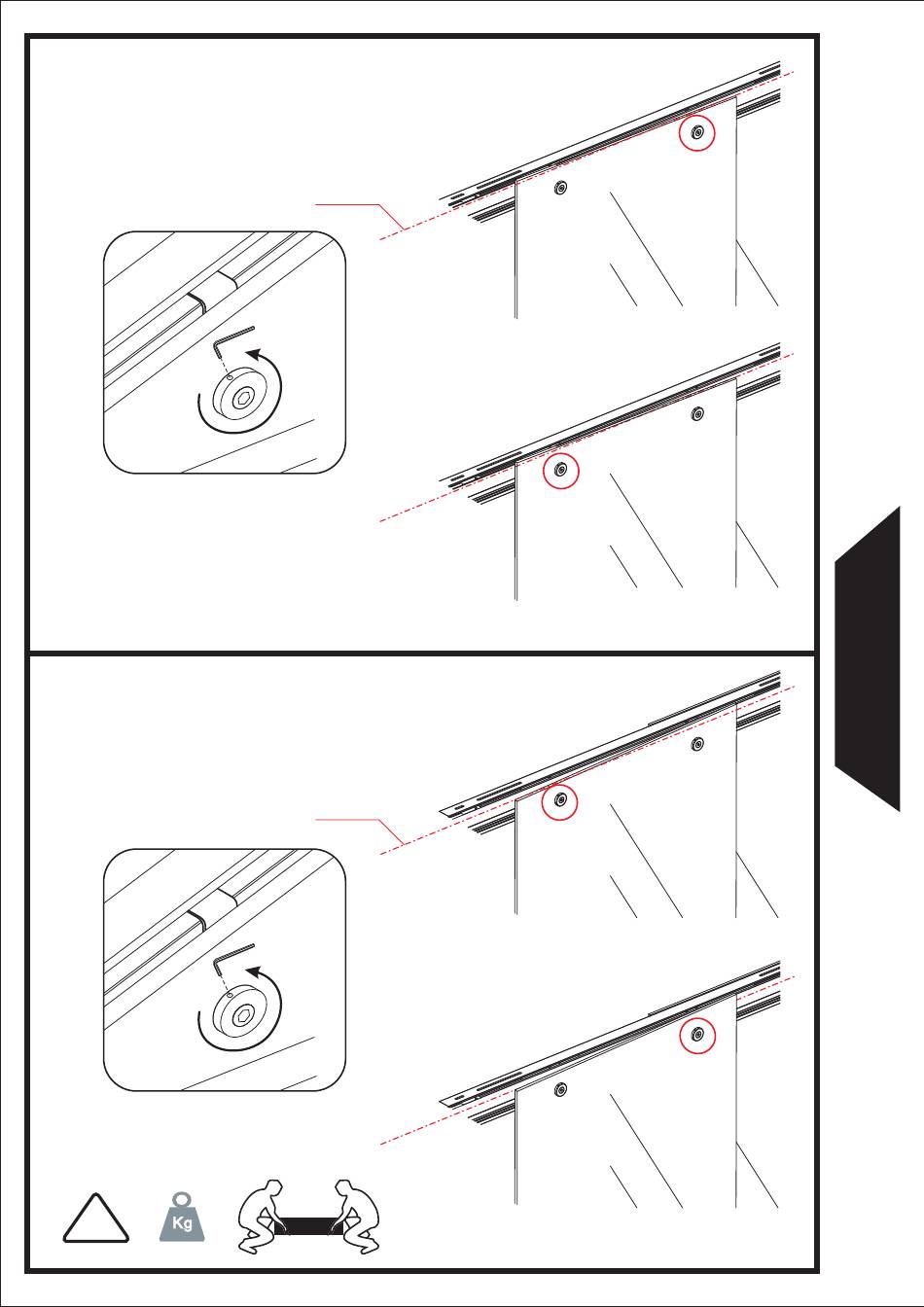 Kg