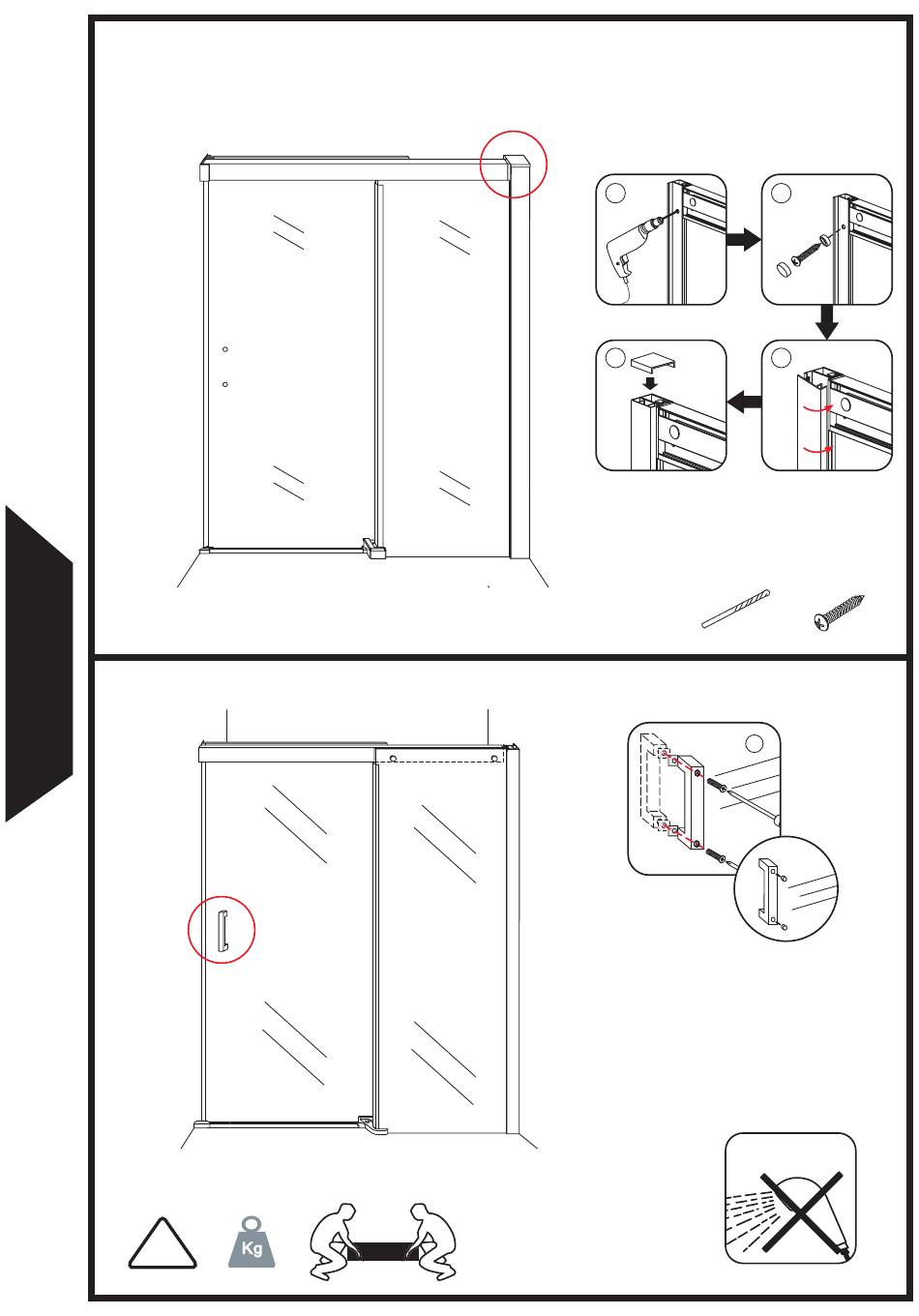 Kg