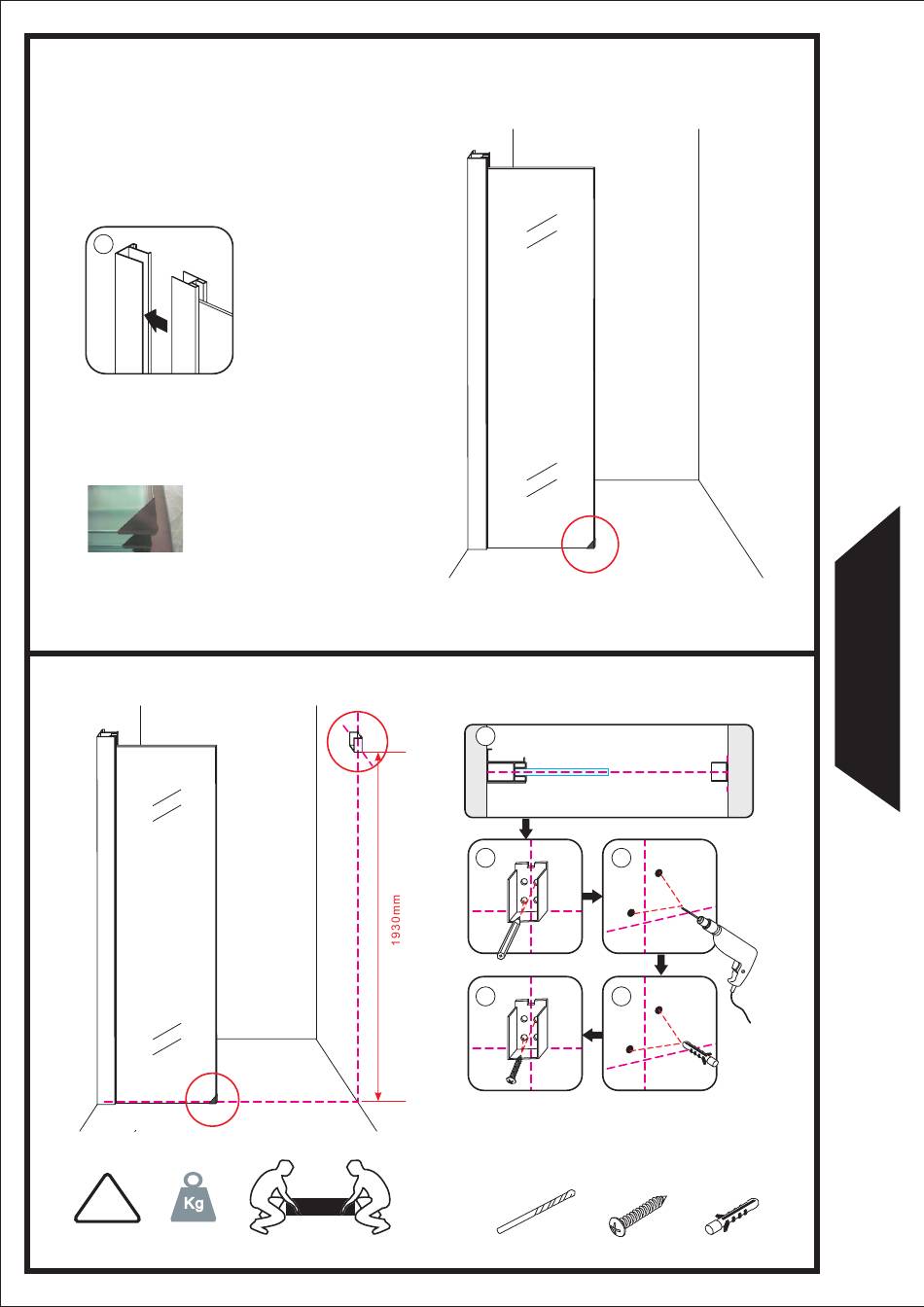 1930mm

Kg