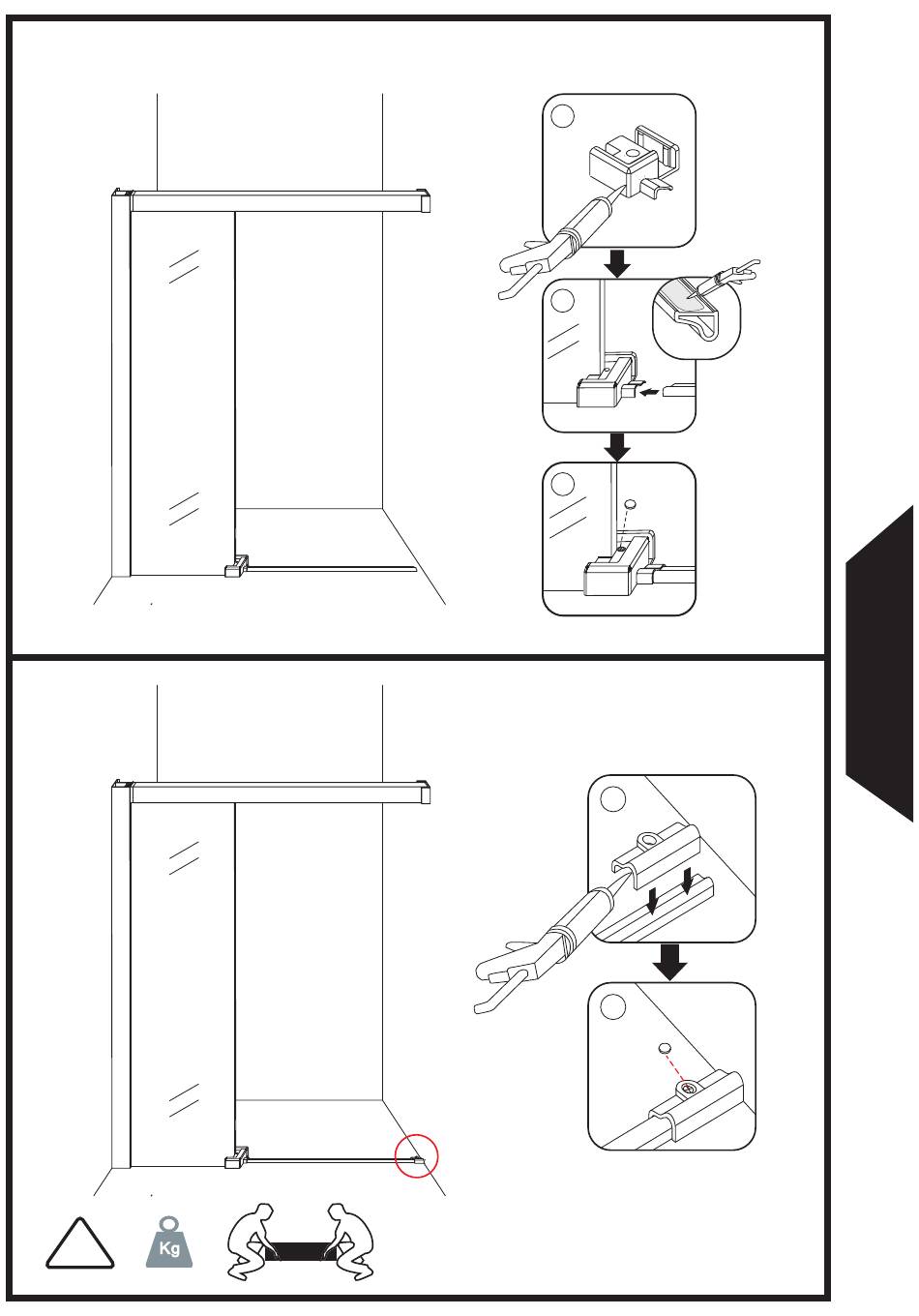 Kg