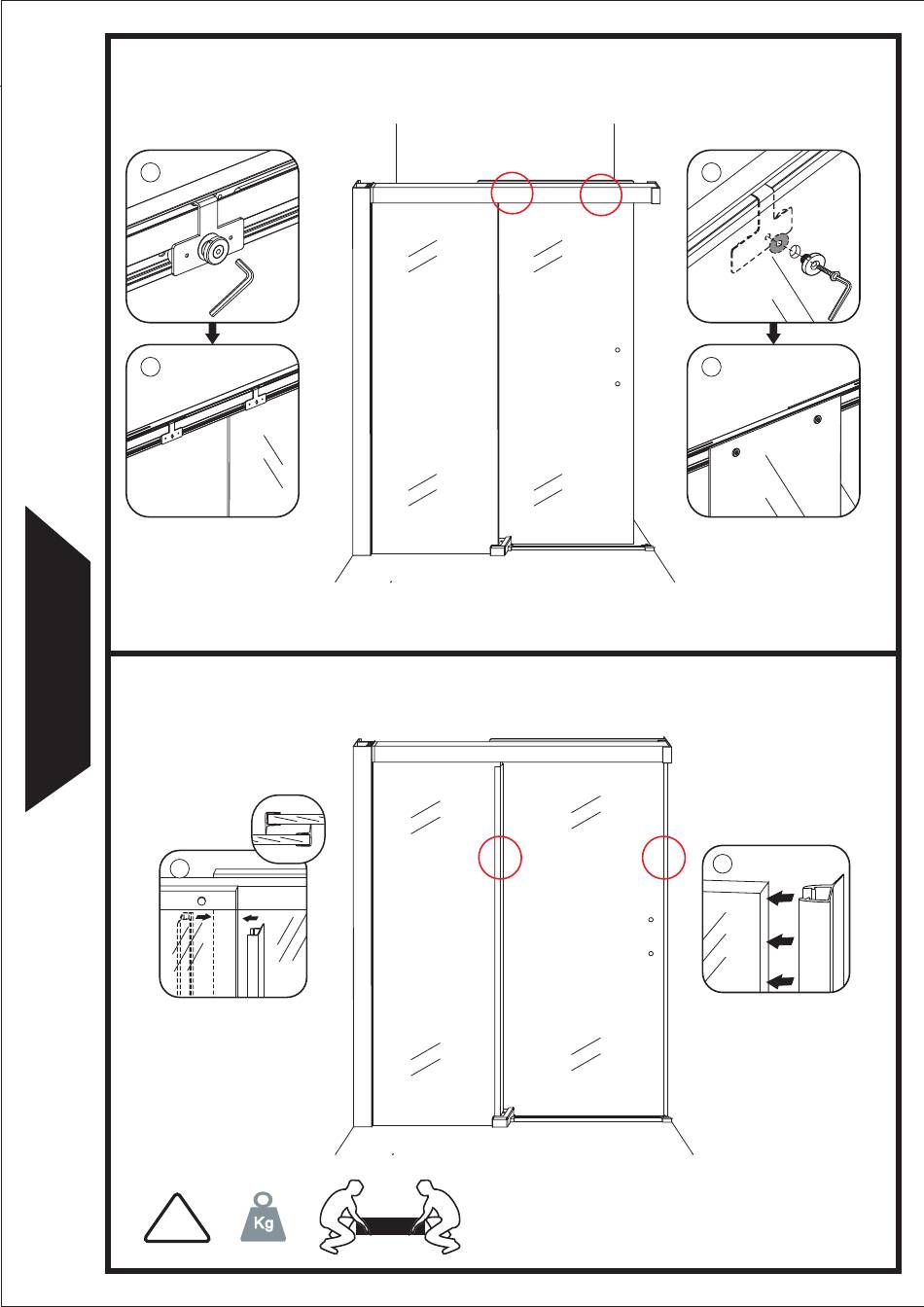 Kg