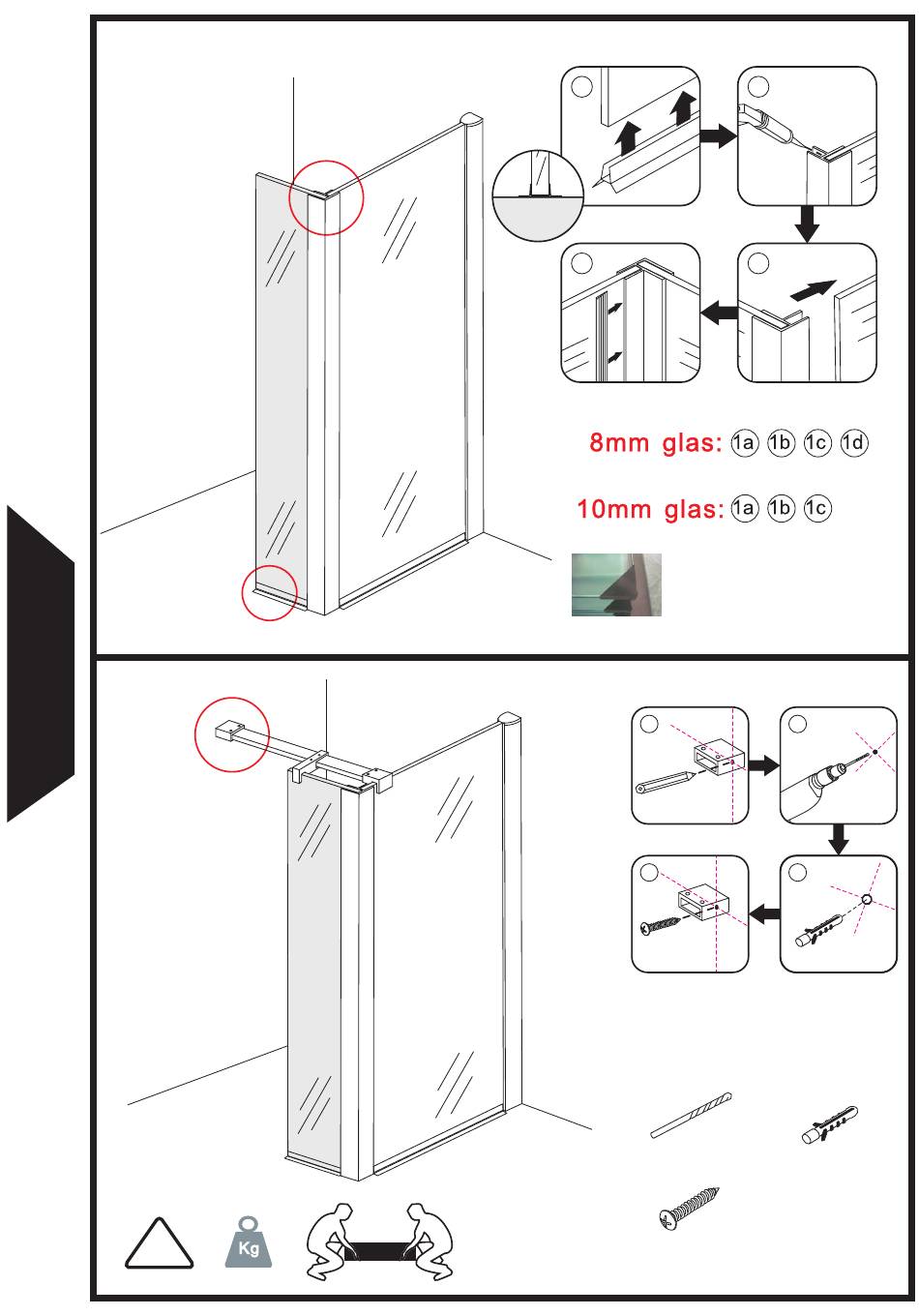 8mm glas: 1a 1b 1c 1d

10mm glas: 1a 1b 1c

Kg