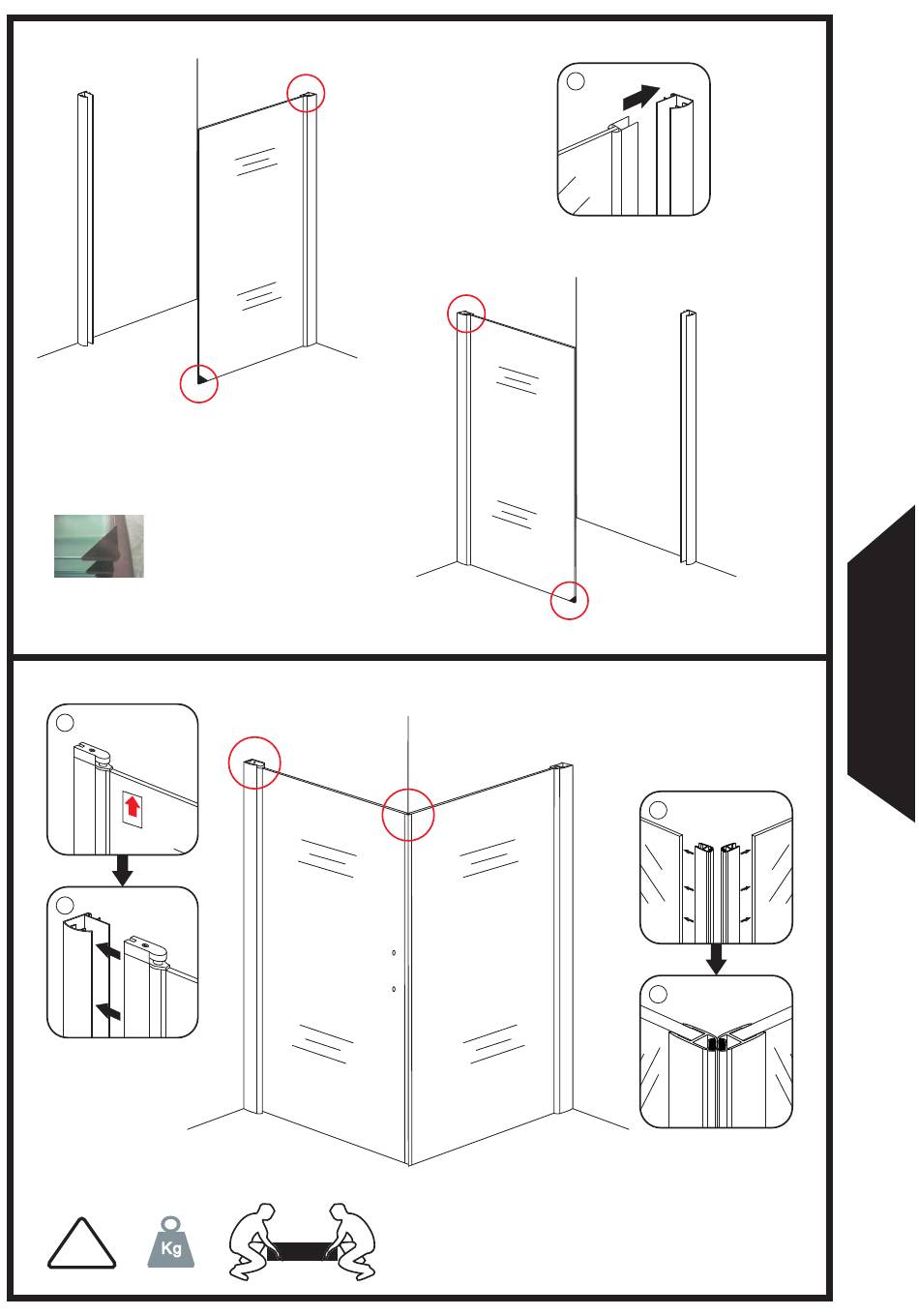 Kg