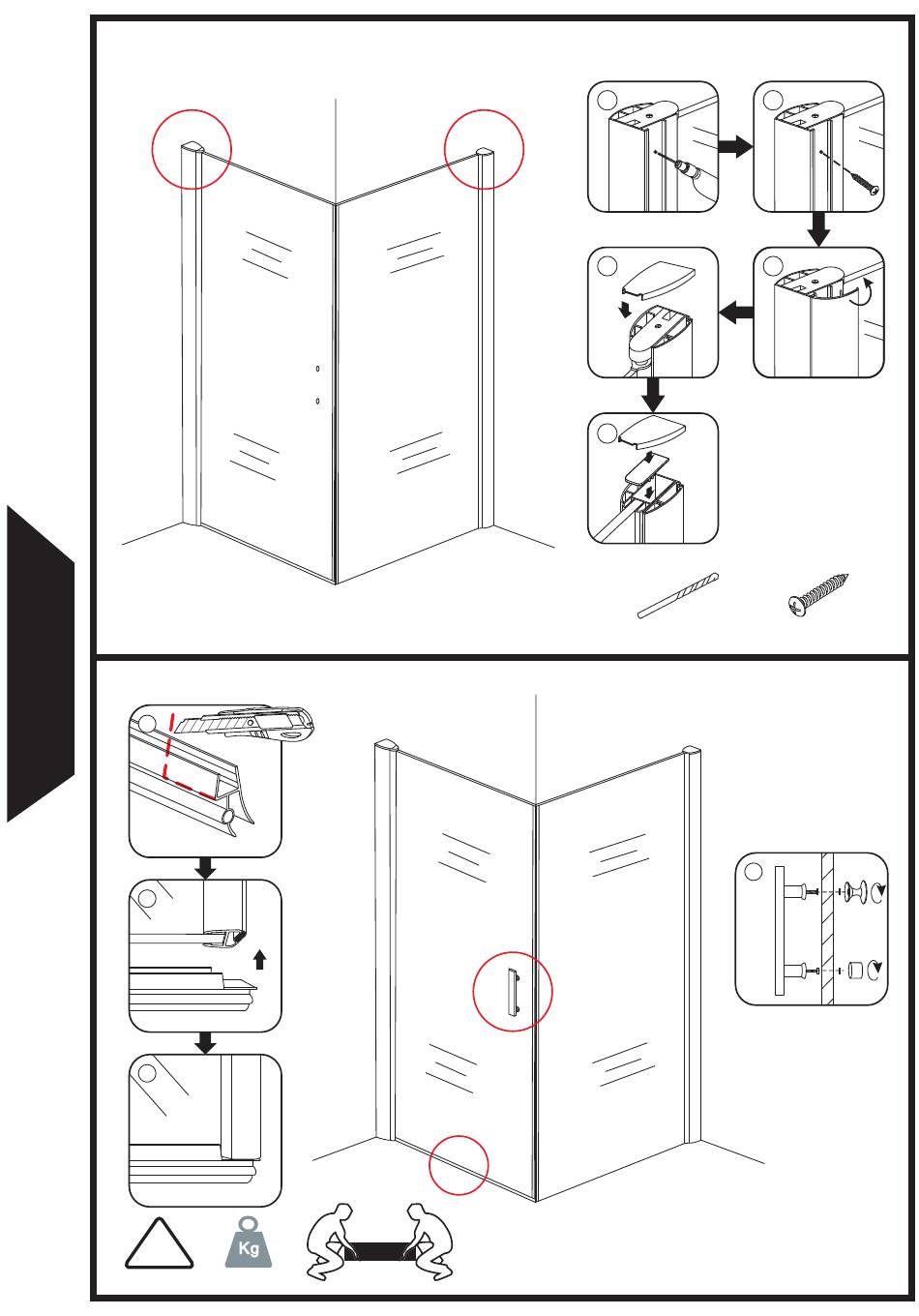 Kg