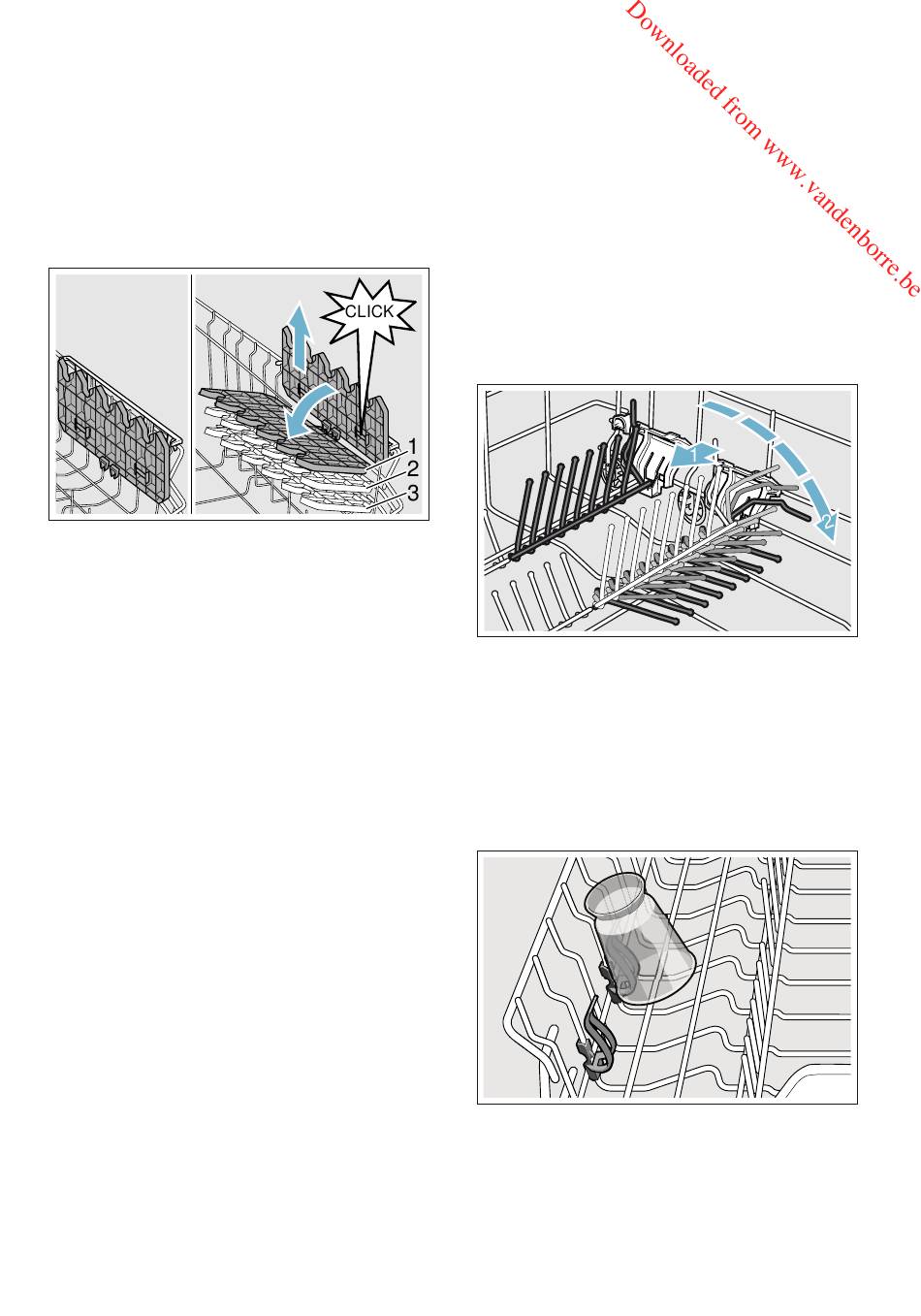 Downloaded from www.vandenborre.be

CLICK
1
2
3

1
2