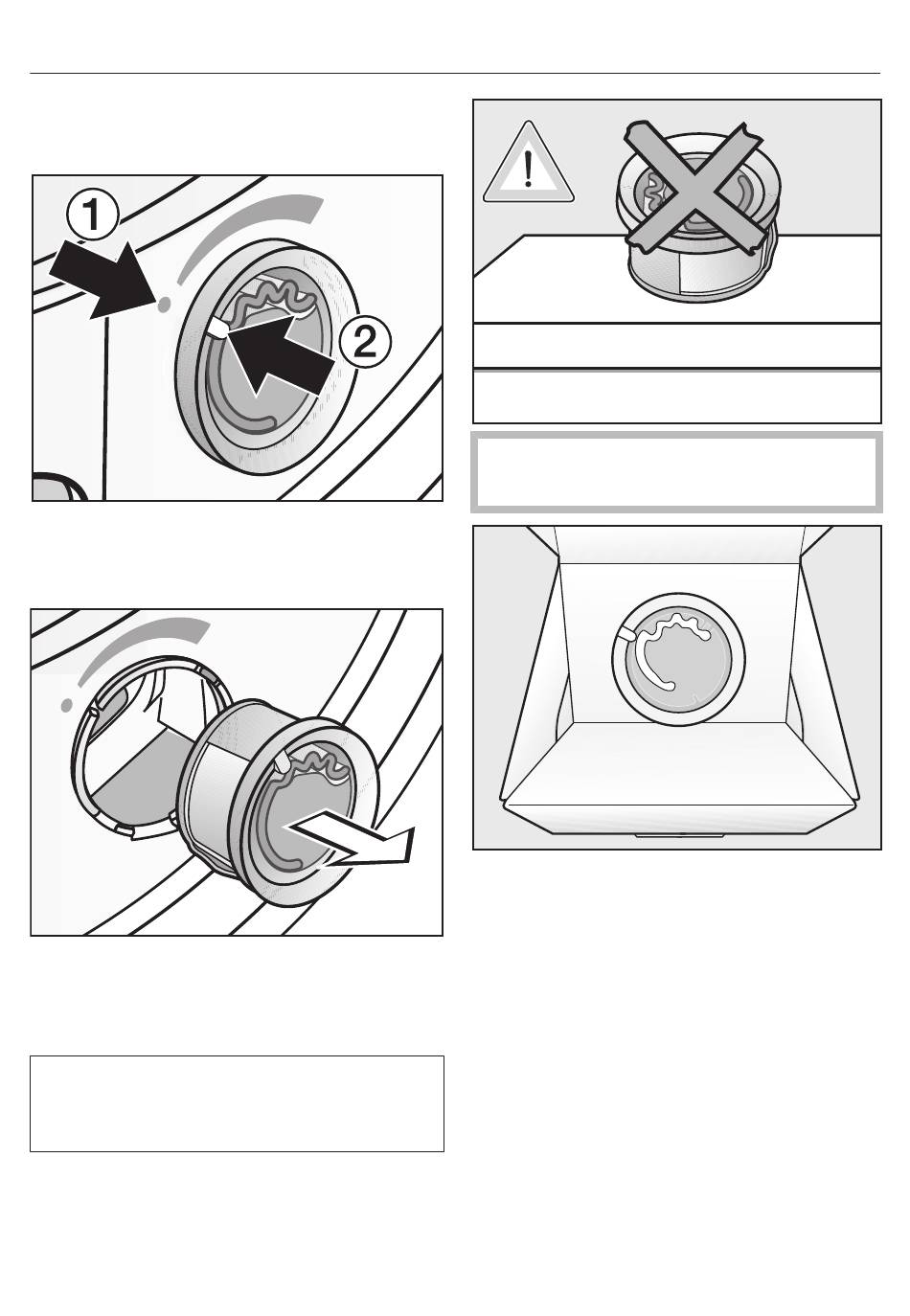 1

2

!