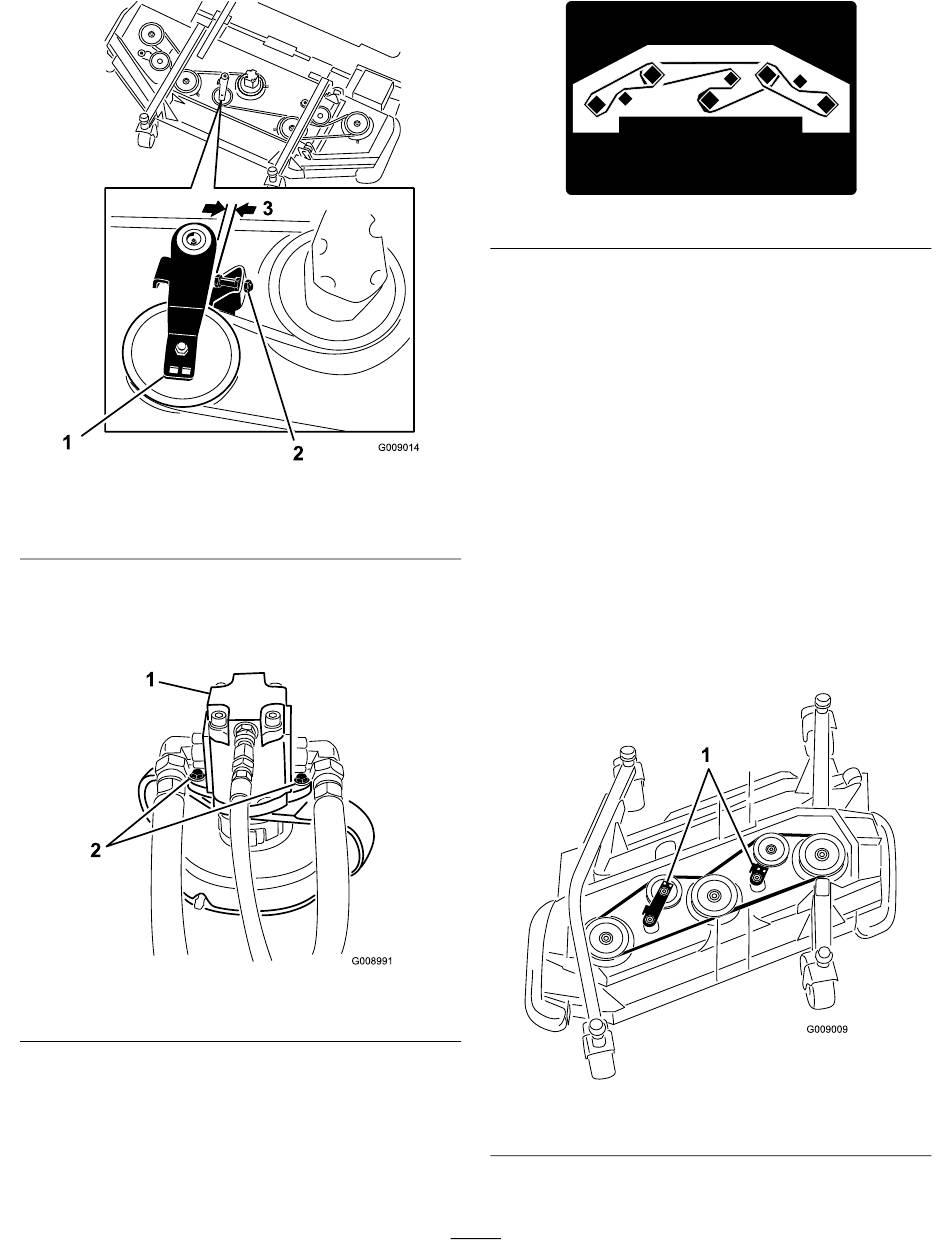 3
1
2
G009014

1
2
G008991

1
G009009