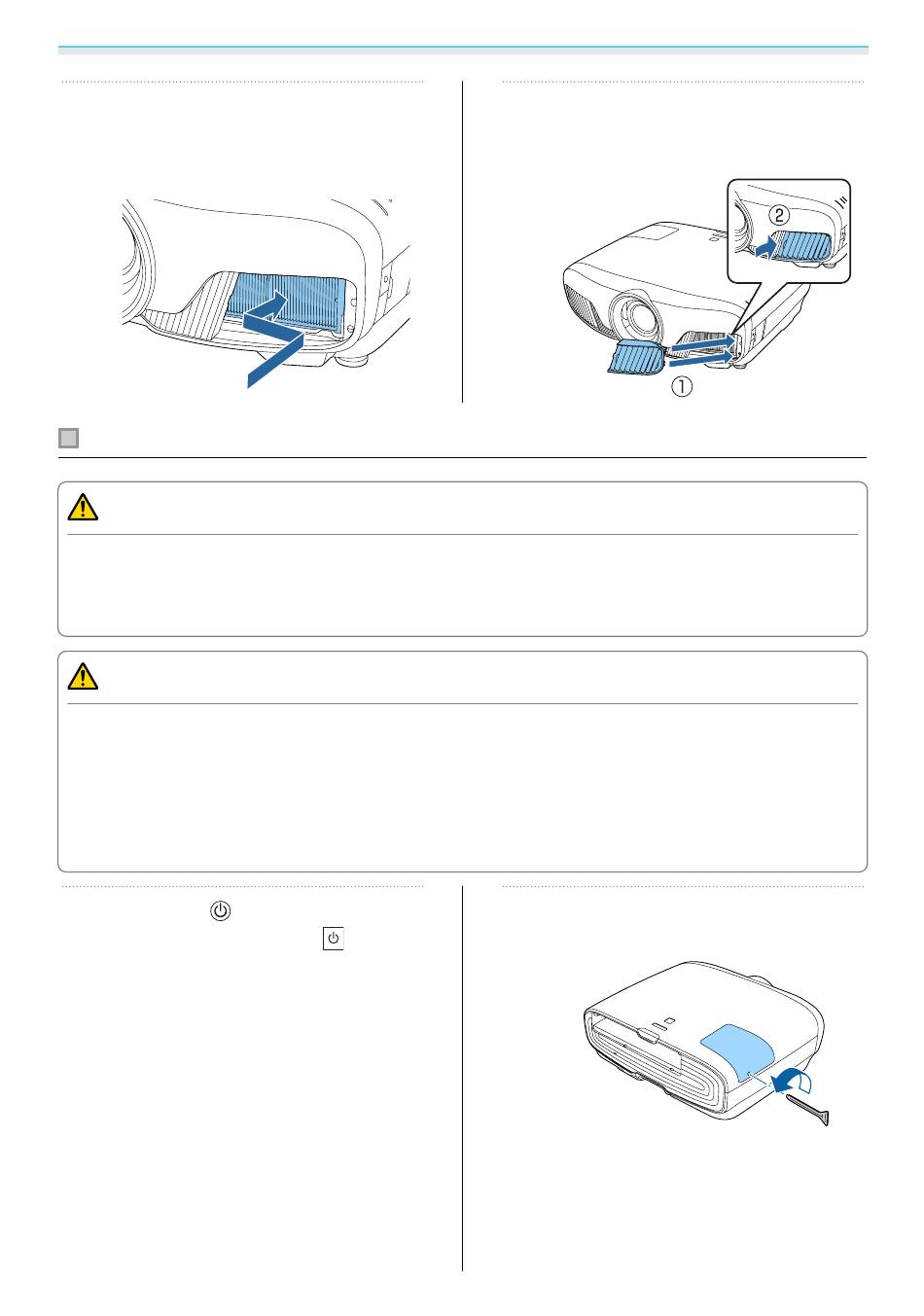 ②

①