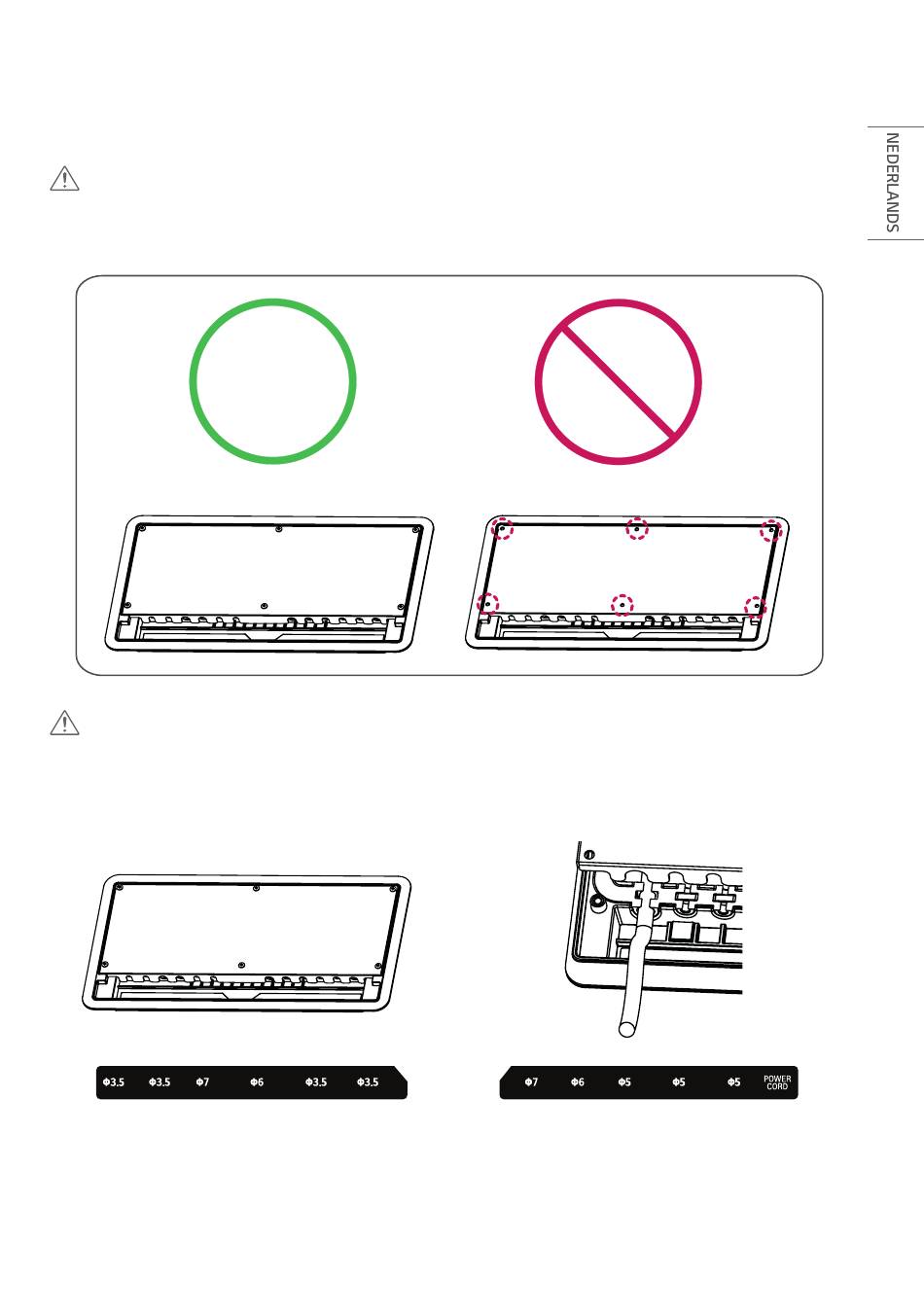 NEDERLANDS

Φ3.5 Φ3.5 Φ7 Φ6 Φ3.5 Φ3.5

Φ7 Φ6 Φ5 Φ5 Φ5 POWER CORD