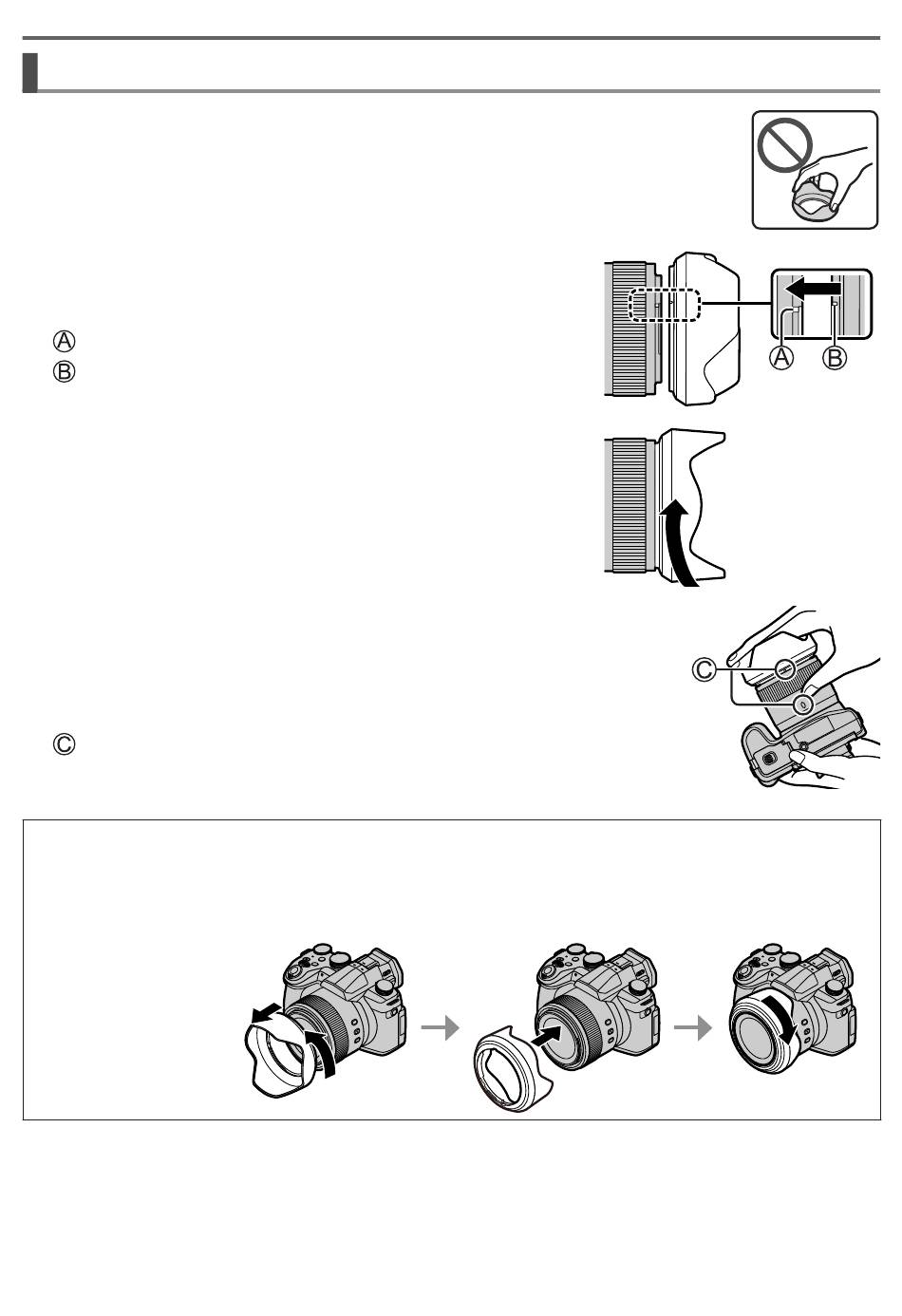 Ⓐ
Ⓑ

Ⓐ Ⓑ

Ⓒ

Ⓒ