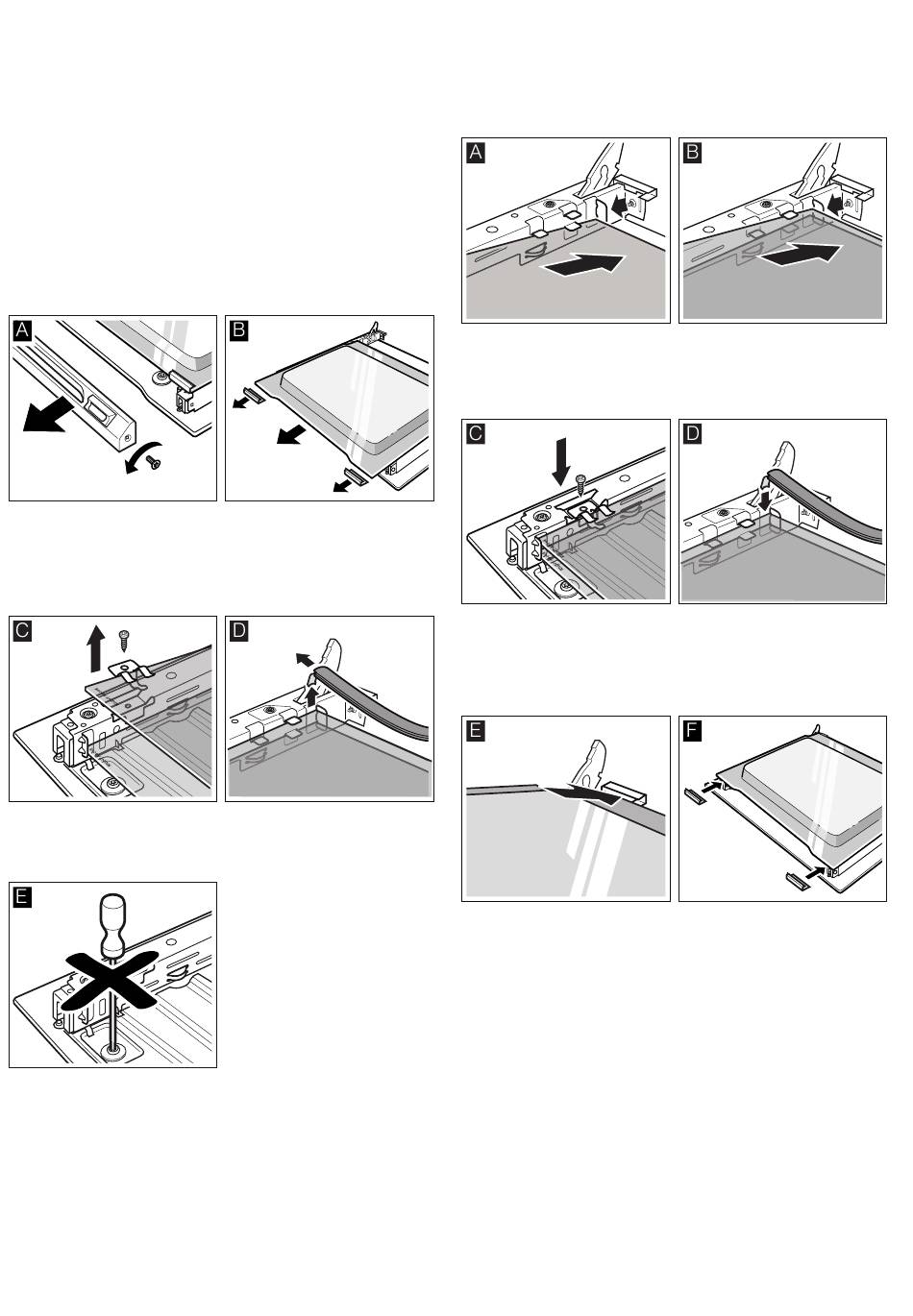 A

B

C

D

E

A

B

C

D

E

F