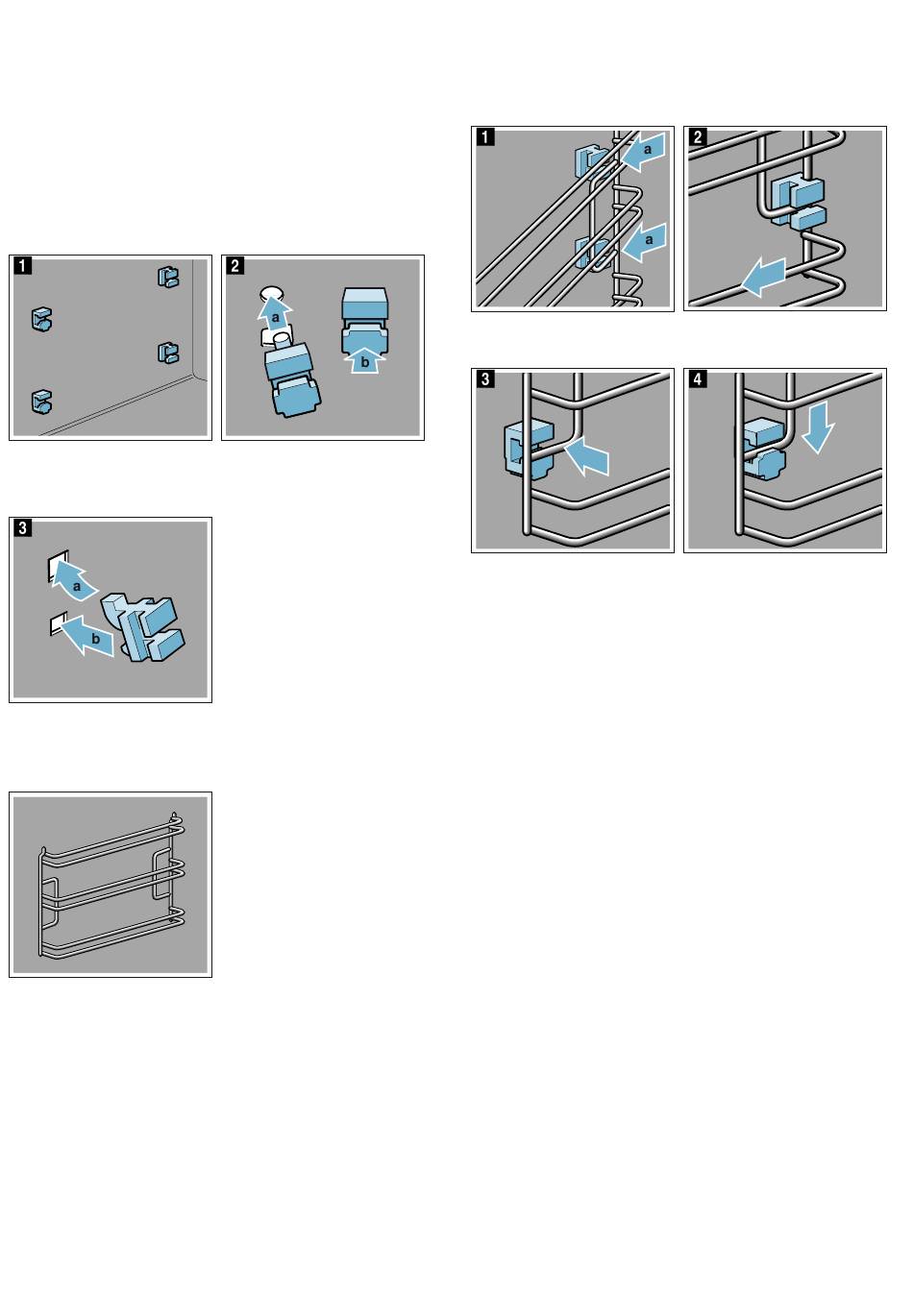 1

2

a

b

3

a

b

1

a

a

2

3

4