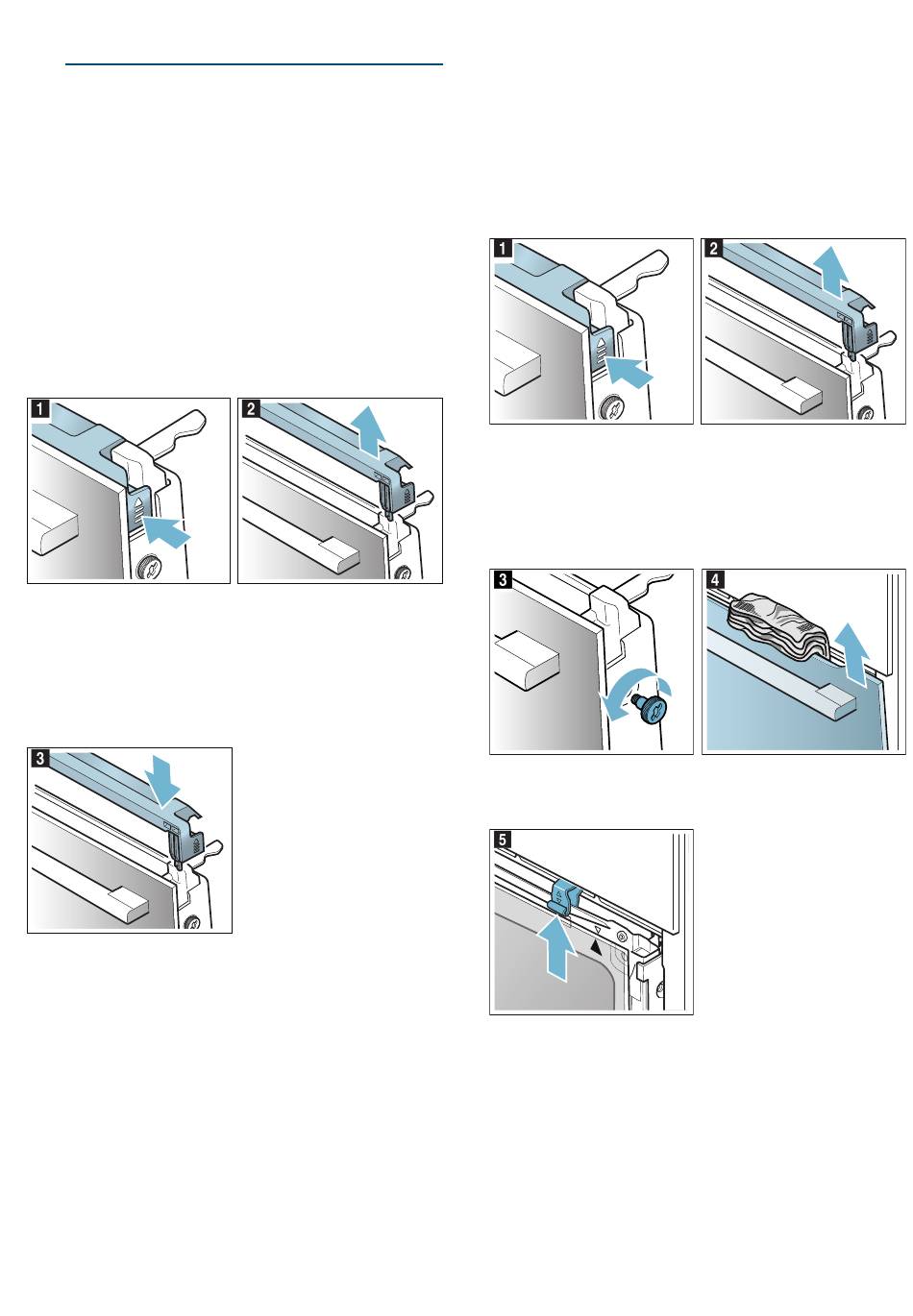 1

2

3

1

2

3

4

5