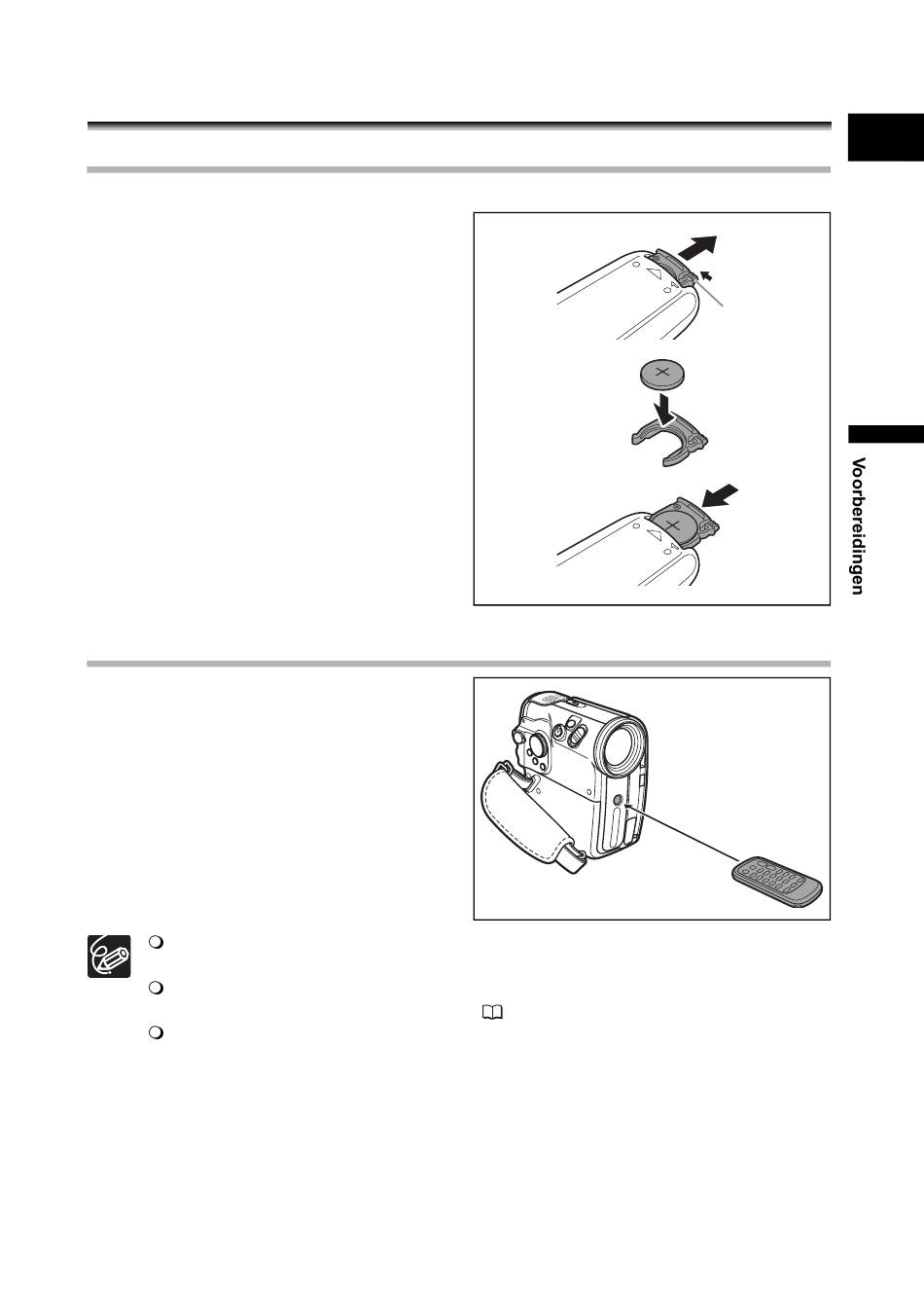 Voorbereidingen