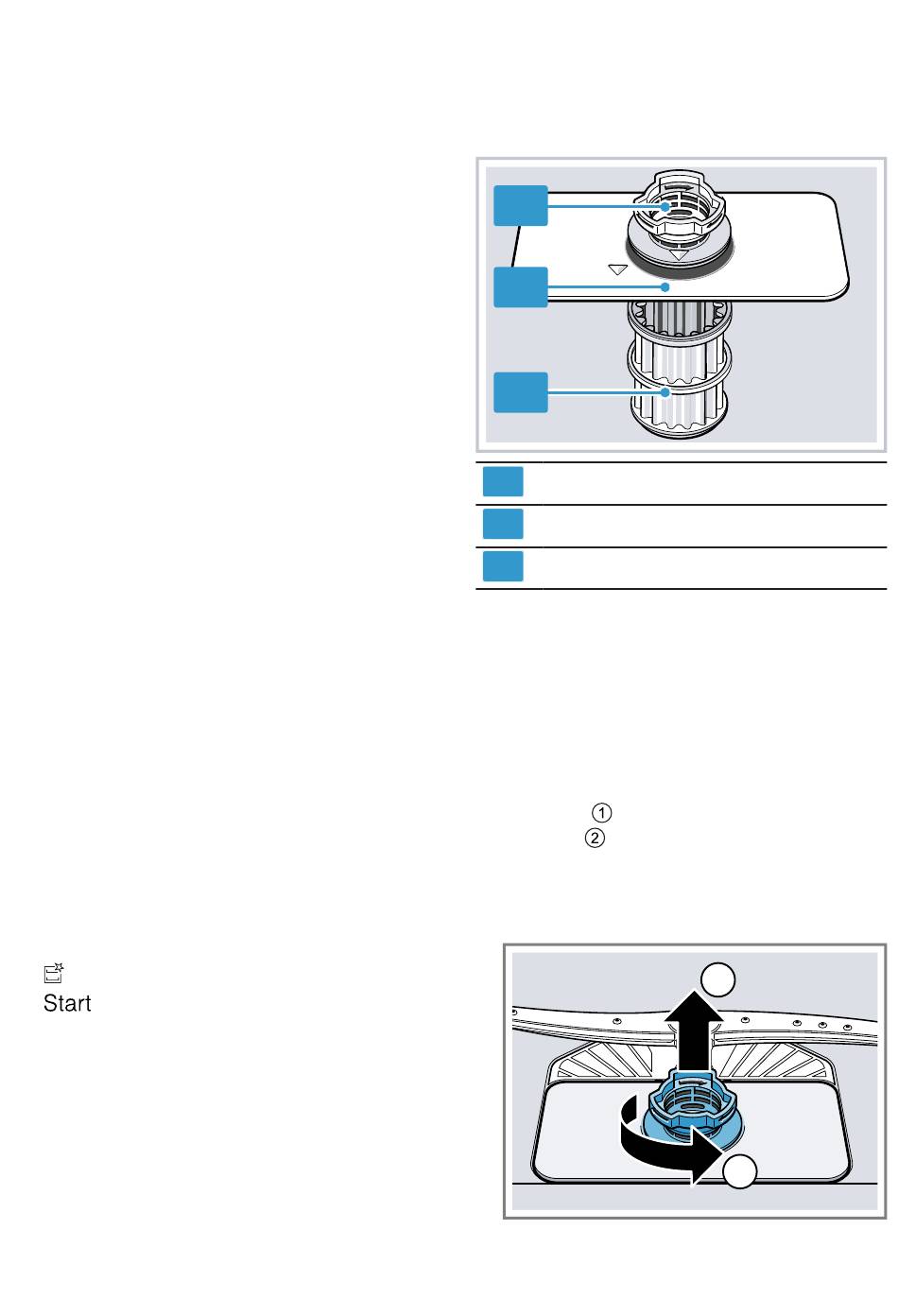 ①
②

Start