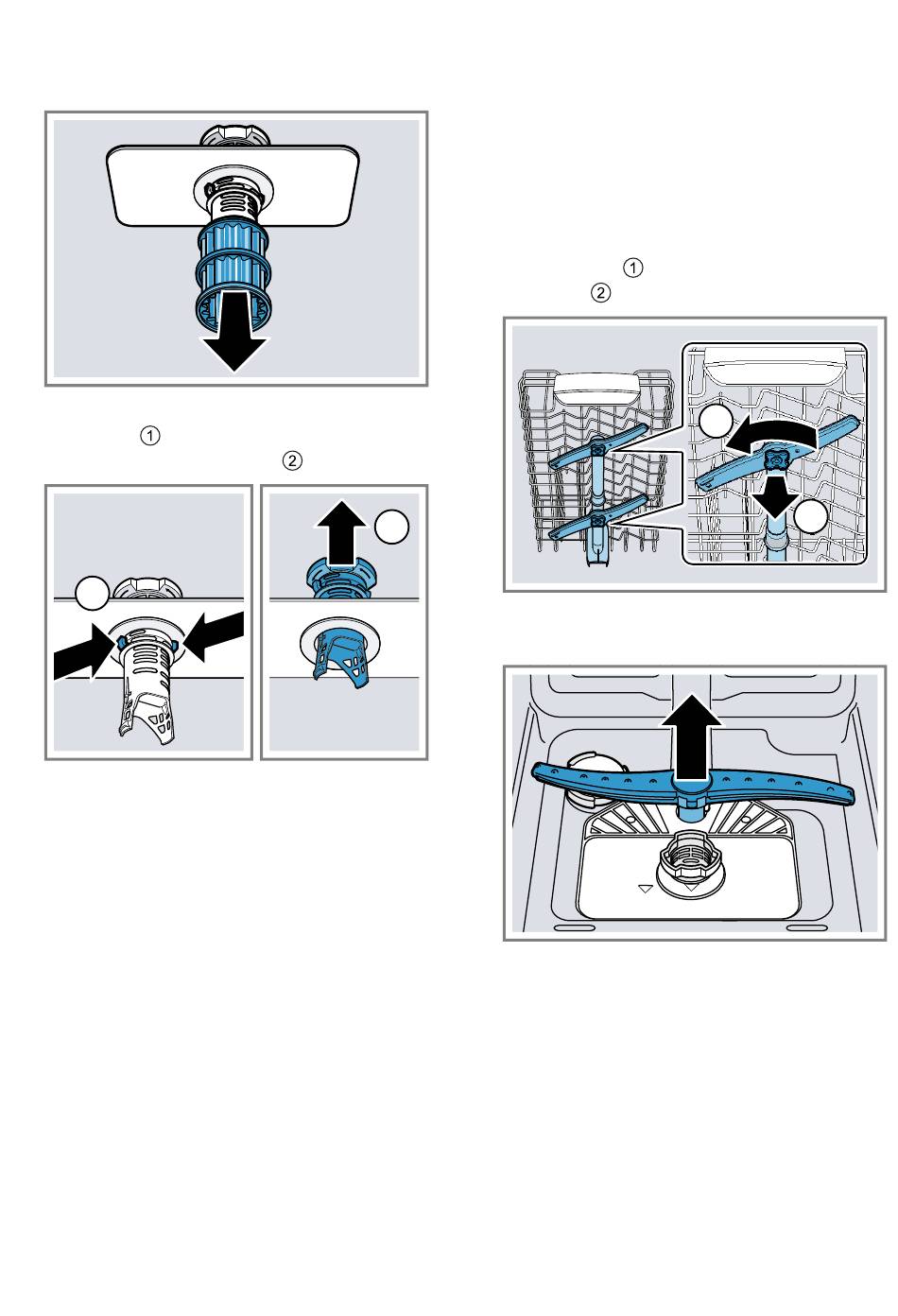 ①
②

①
②