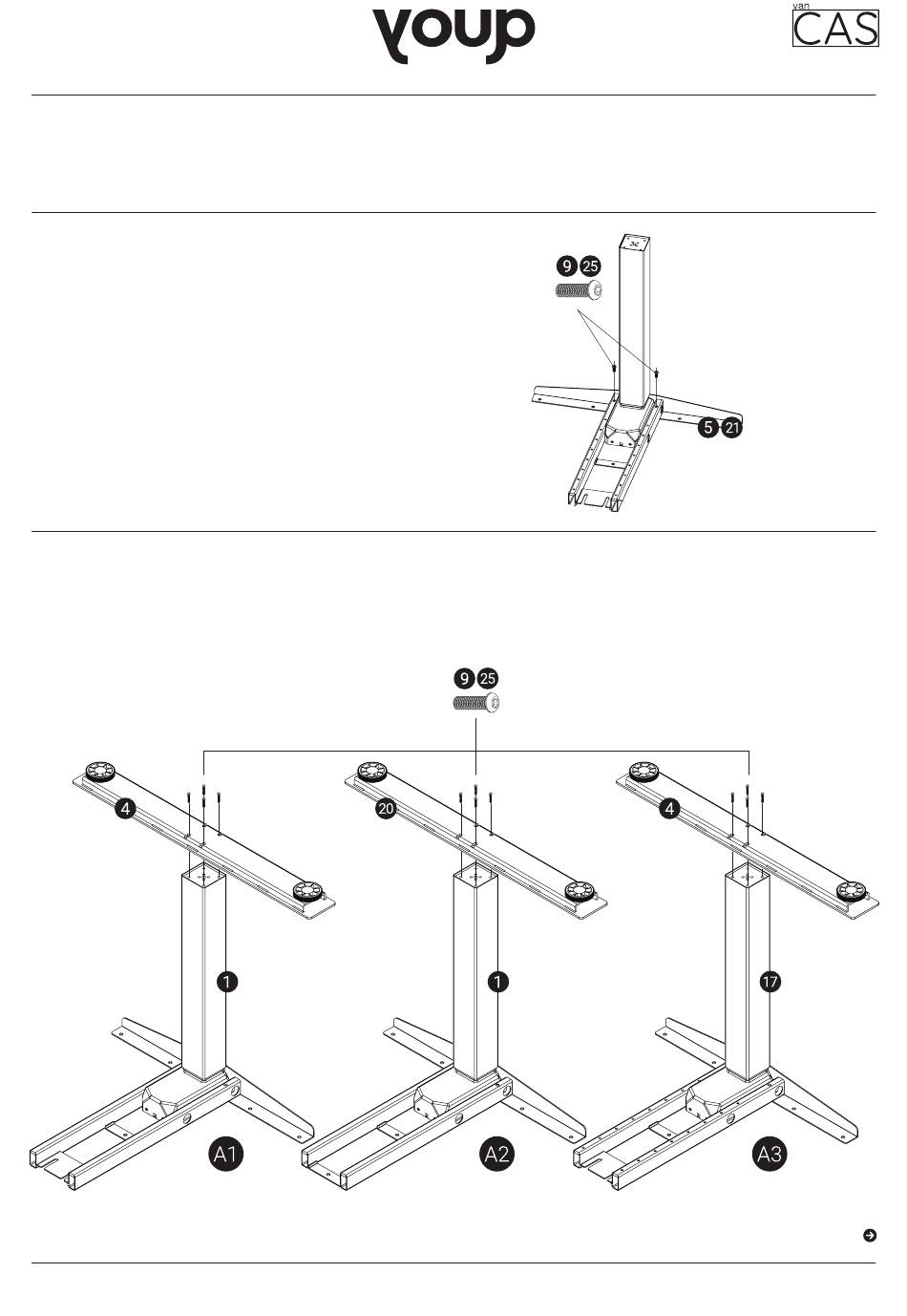 youp

van
CAS

9 25

5 21

9 25

4

20

4

1

1

17

A1

A2

A3