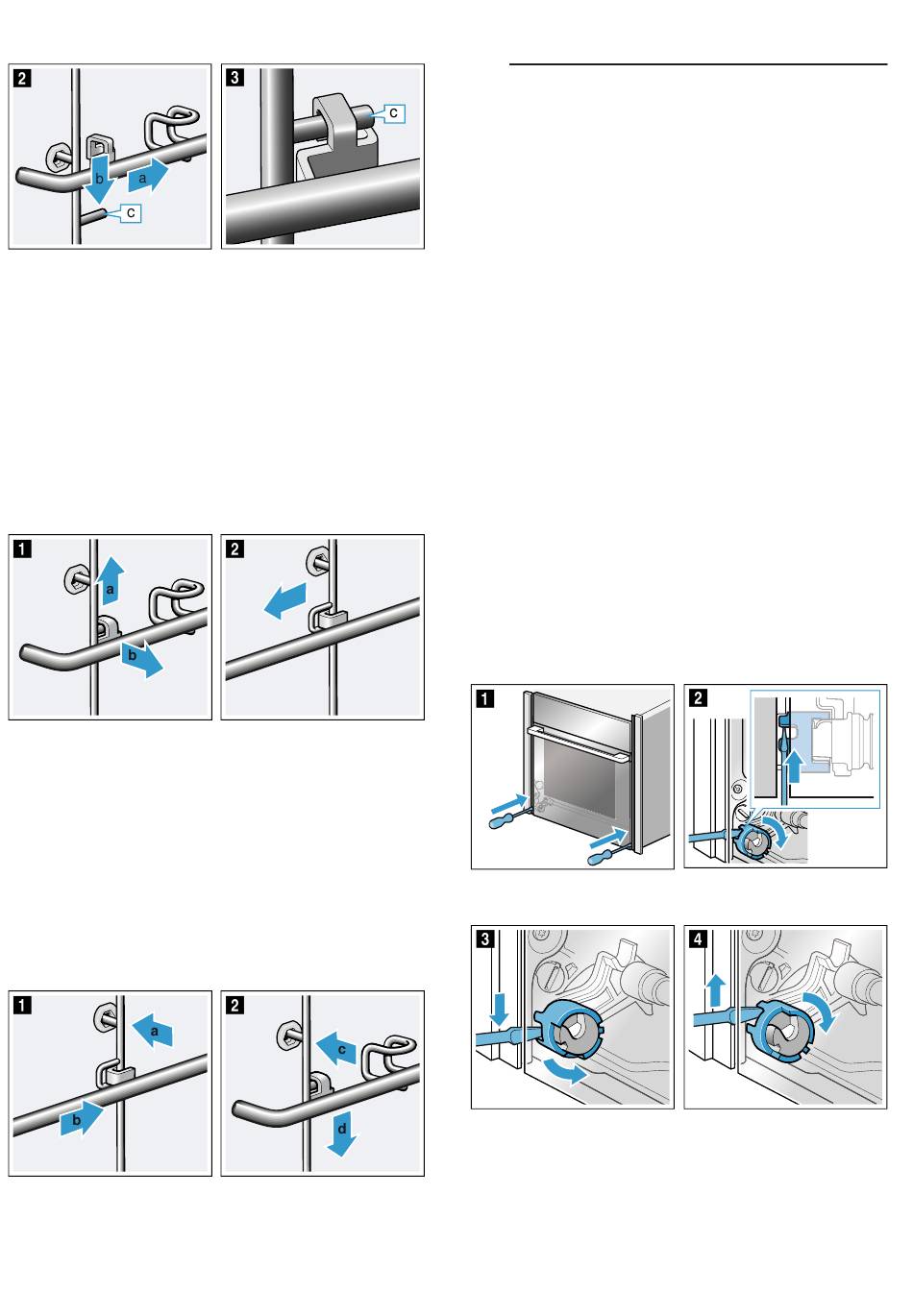 2

b

a

c

3

c

1

a

b

2

1

a

b

2

c

d

1

2

3

4