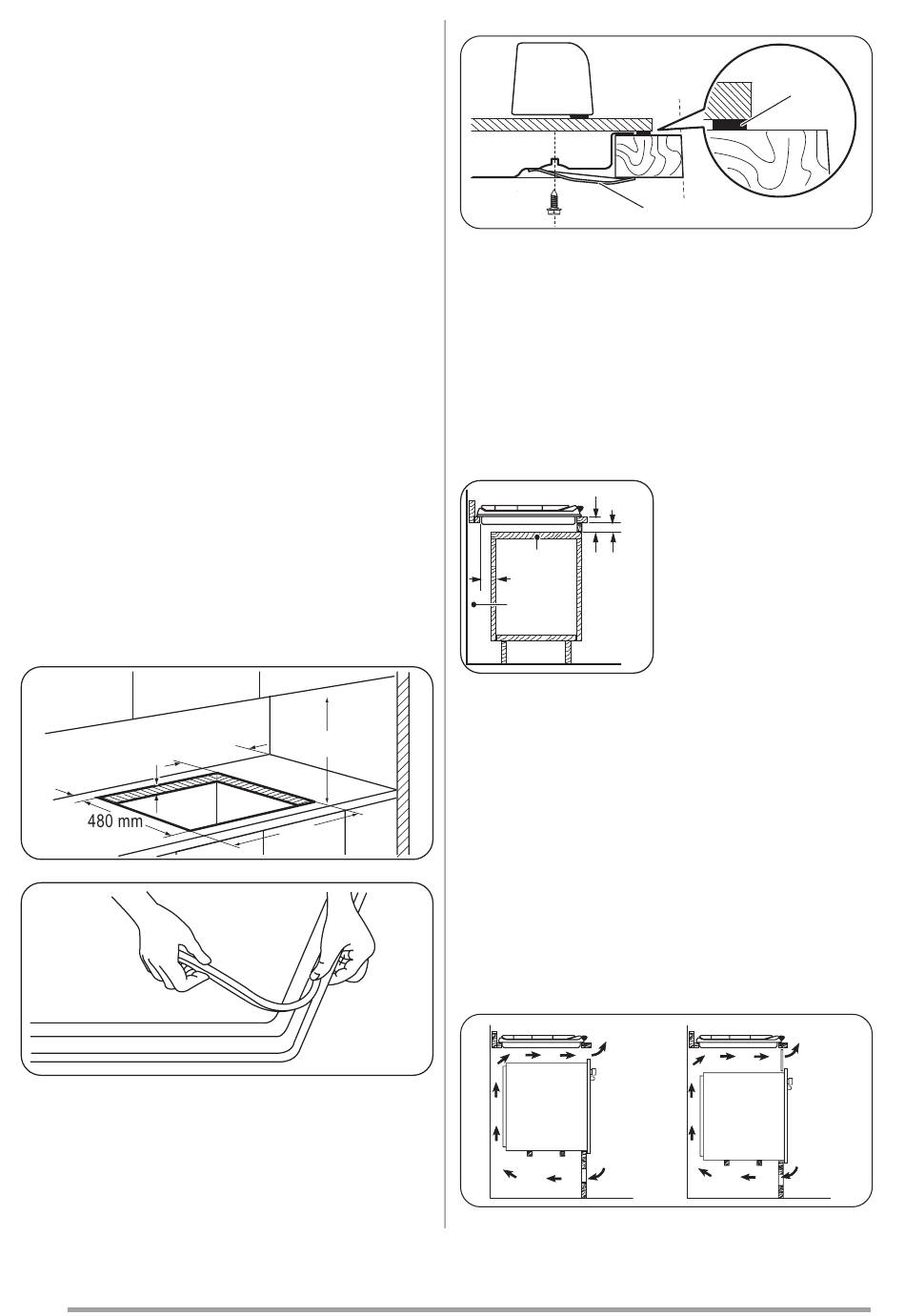 480 mm