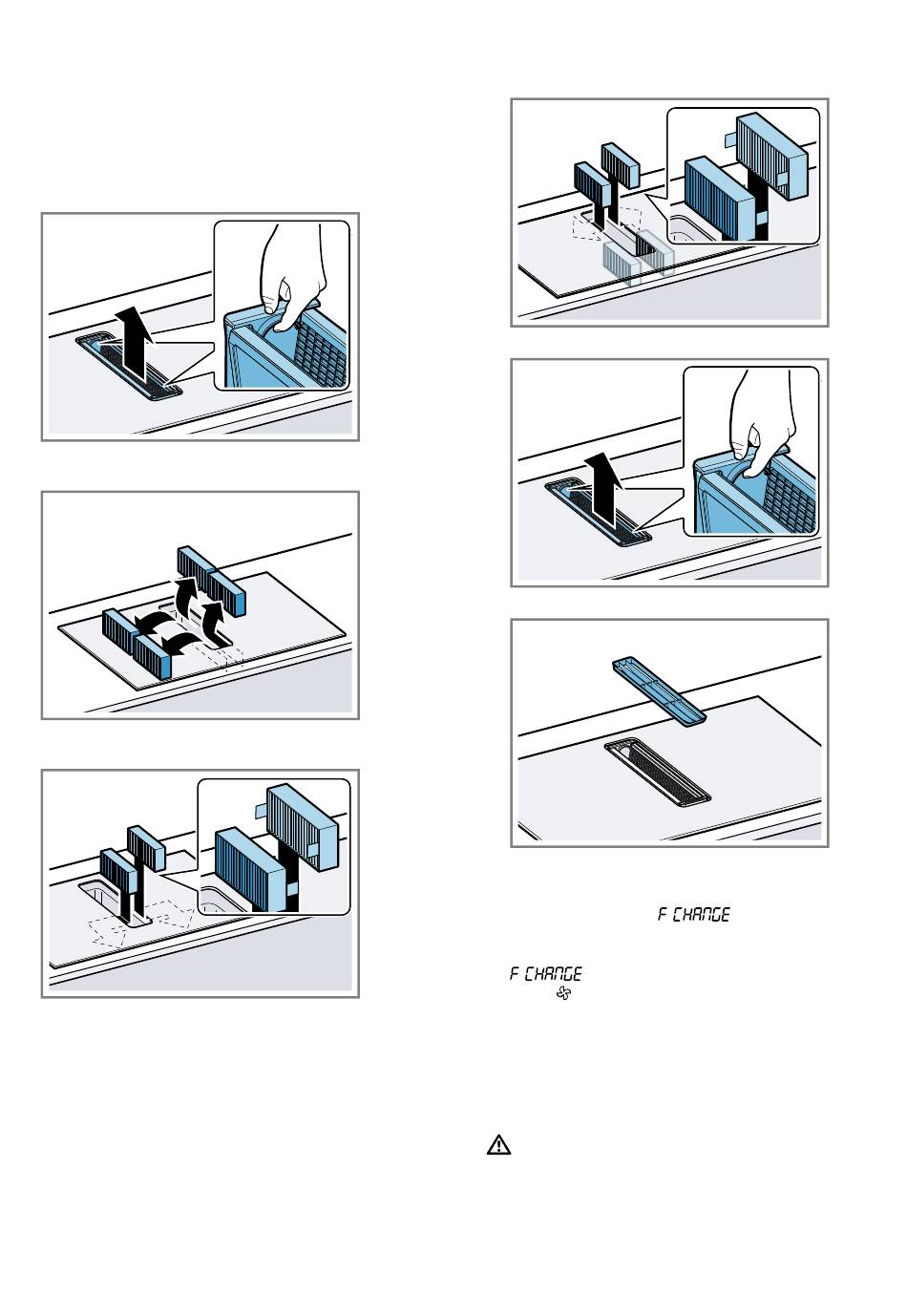 F CHANGE

F CHANGE