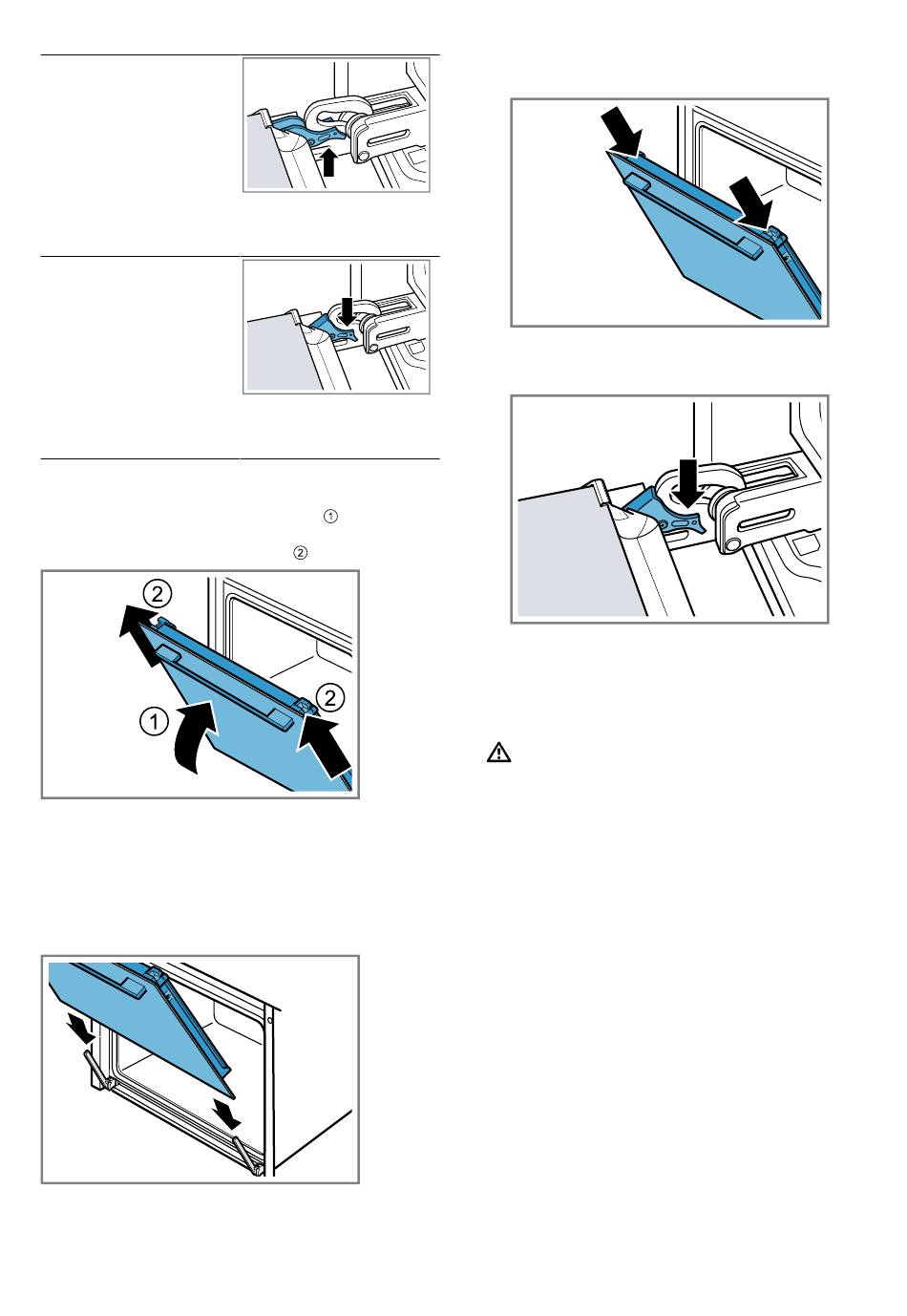 ①

②

②

①

②