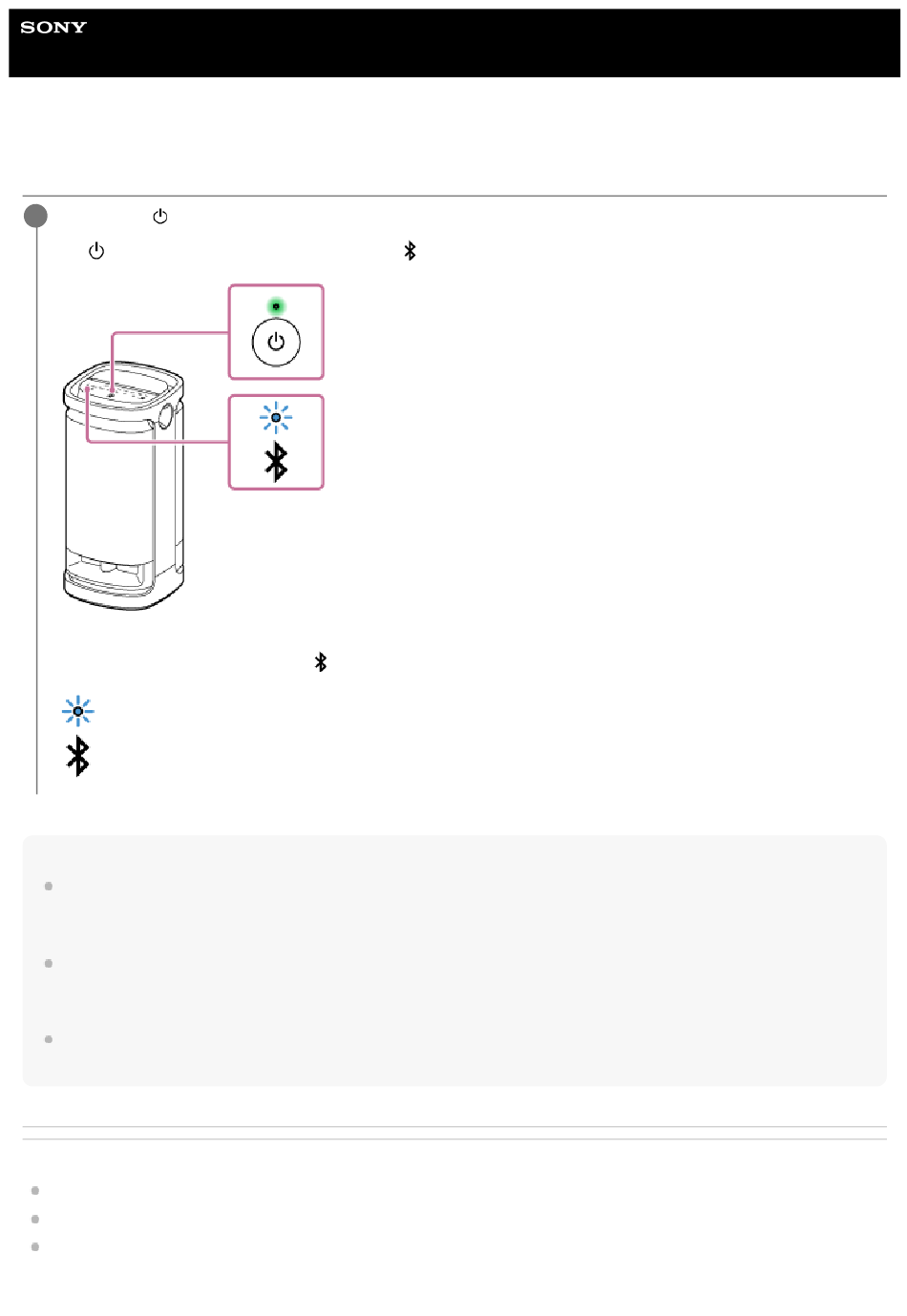 SONY