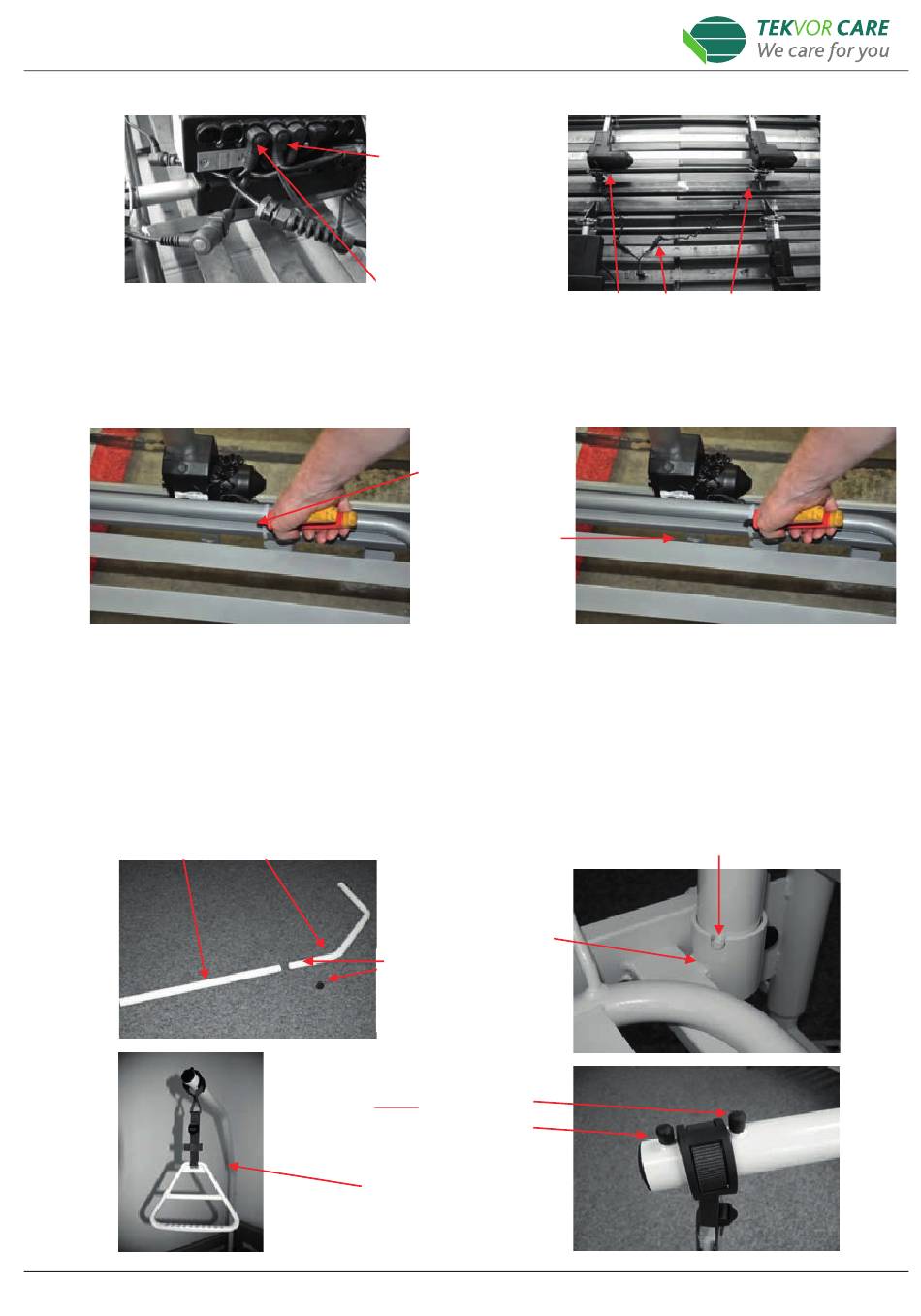 TEKVOR CARE
We care for you