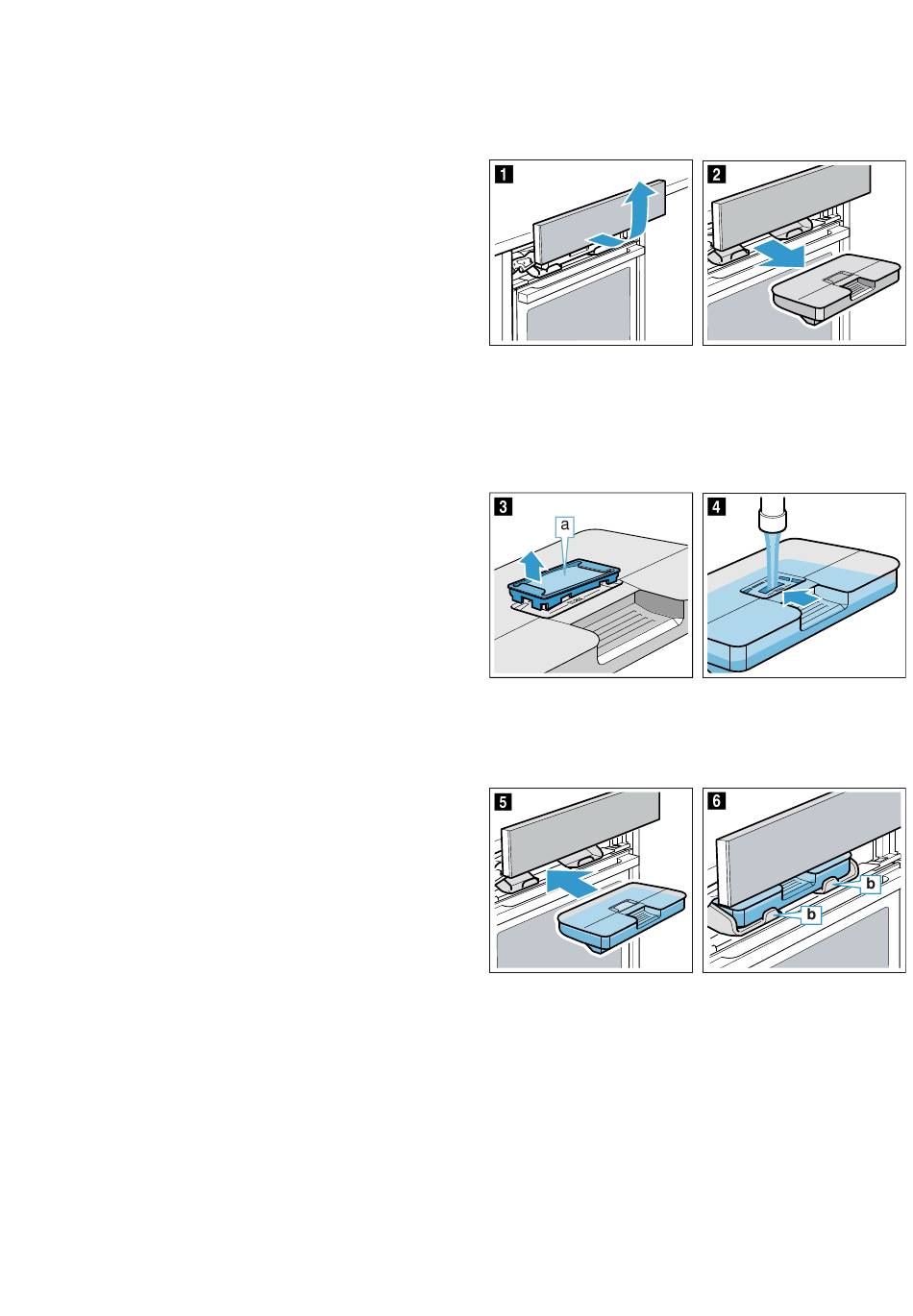 1

2

3

a

4

5

6

b

b