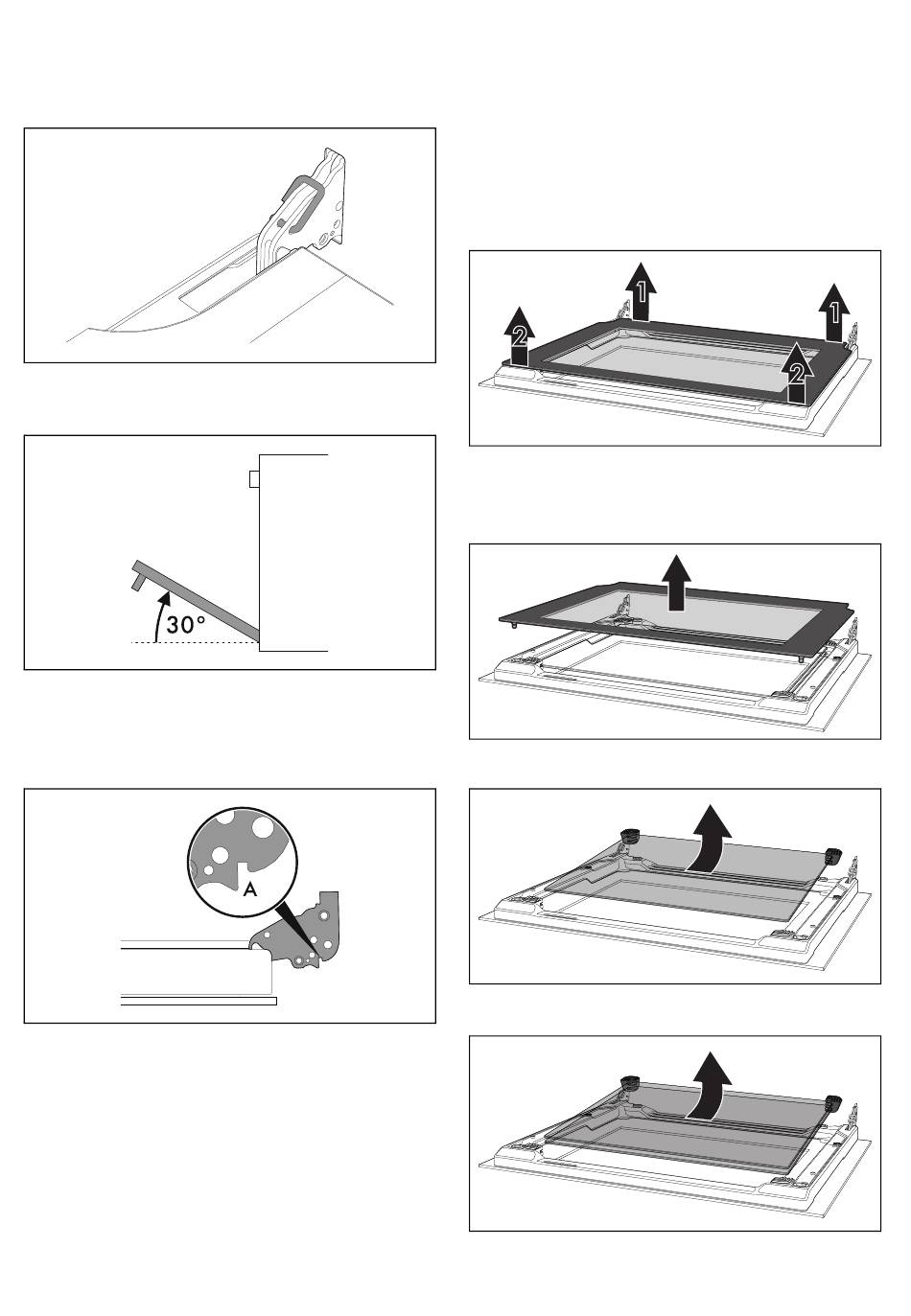 30°

A

1
1
2
2