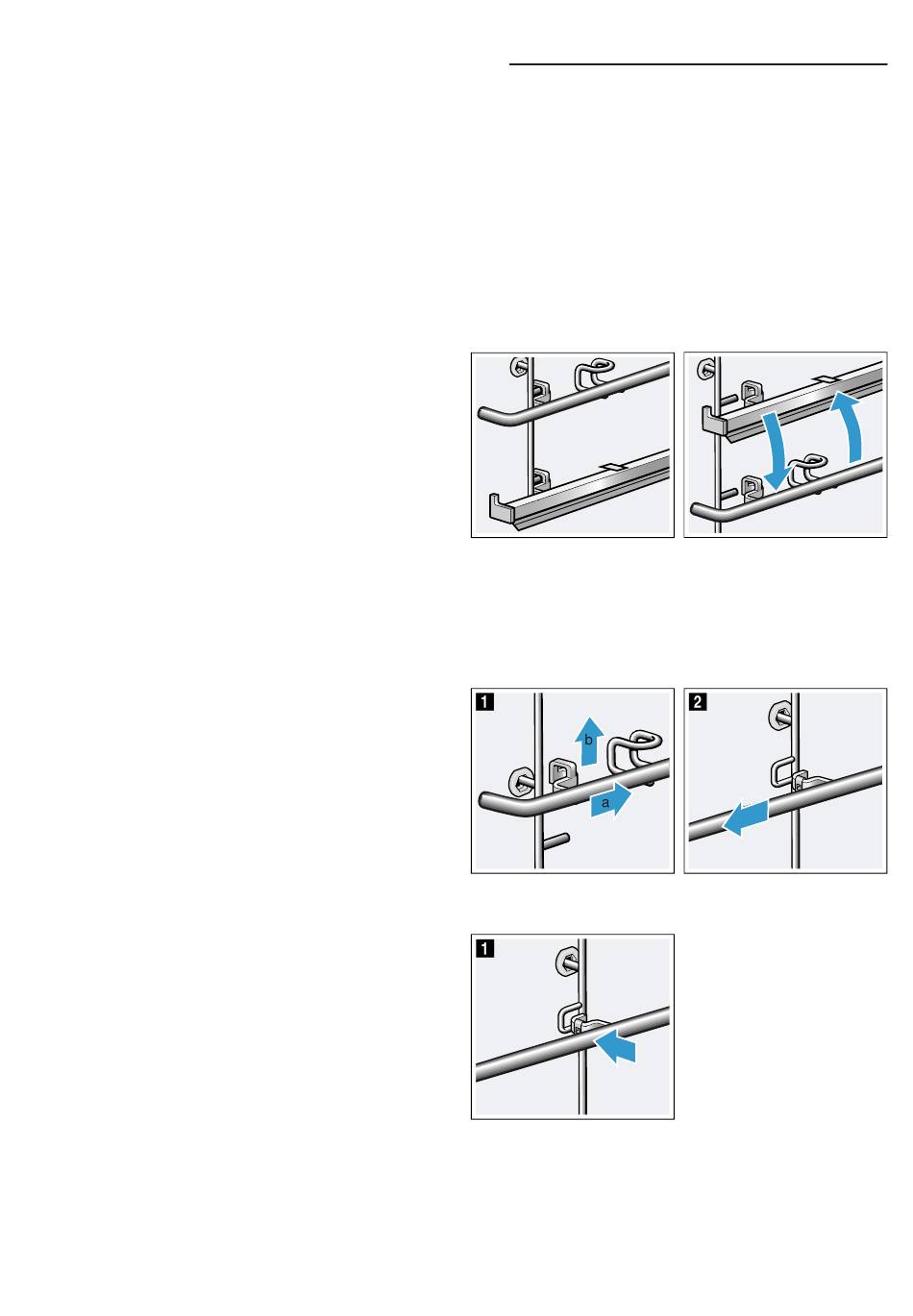 1

b

a

2

1