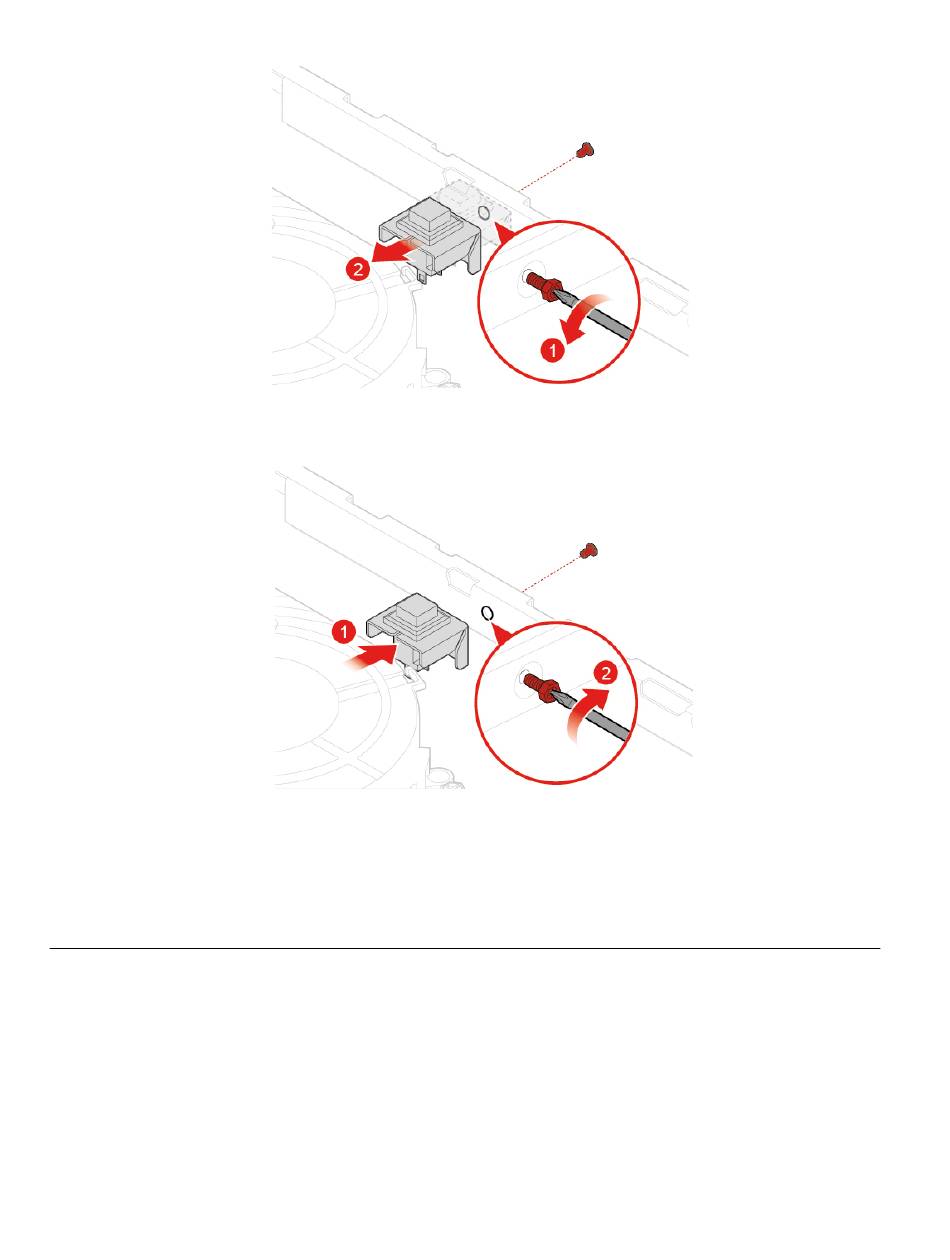 2

1

1

2