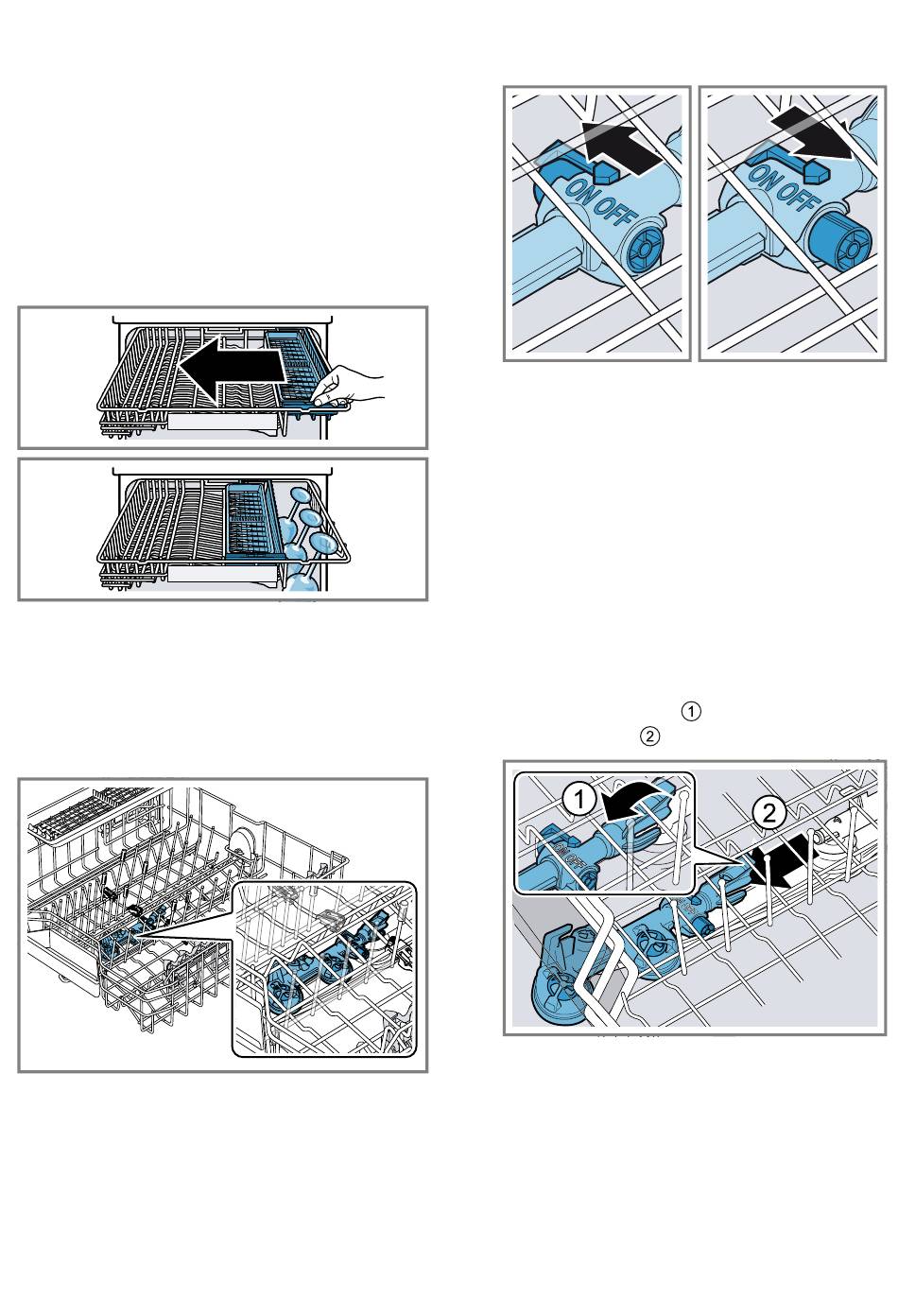 ON OFF

ON OFF

①
②

①

②

ON OFF