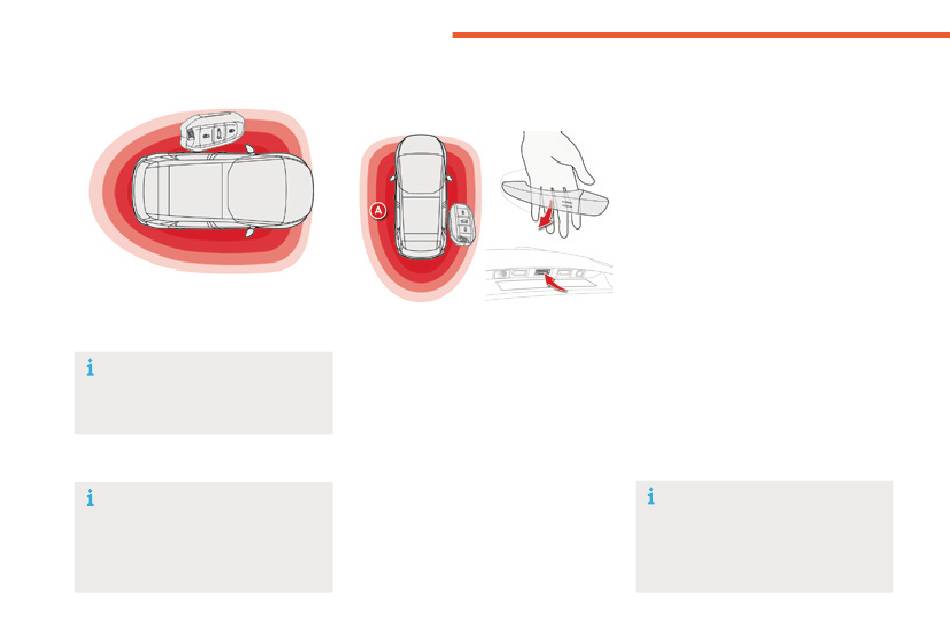 A