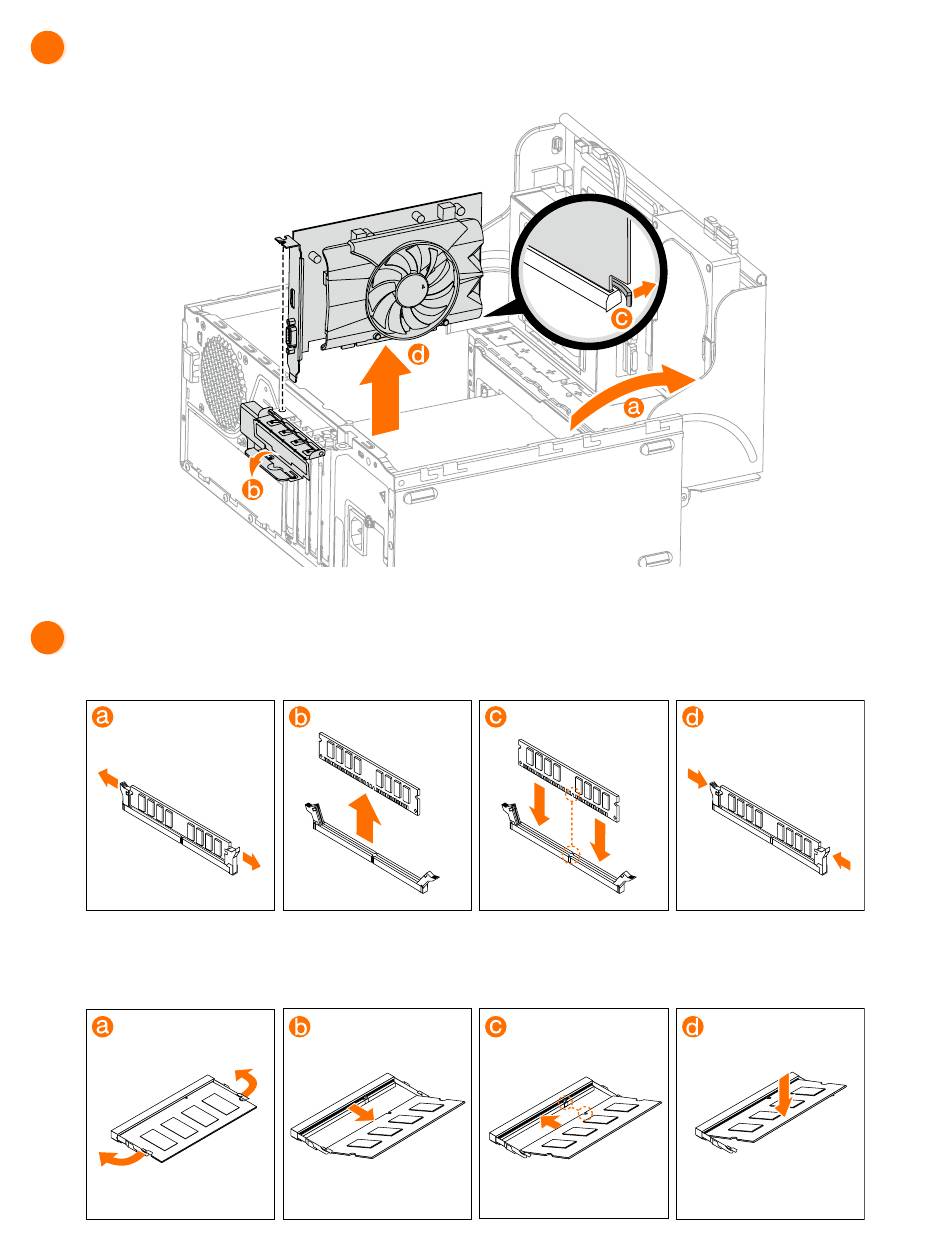 c
d
a
b

a
b
c
d

a
b
c
d