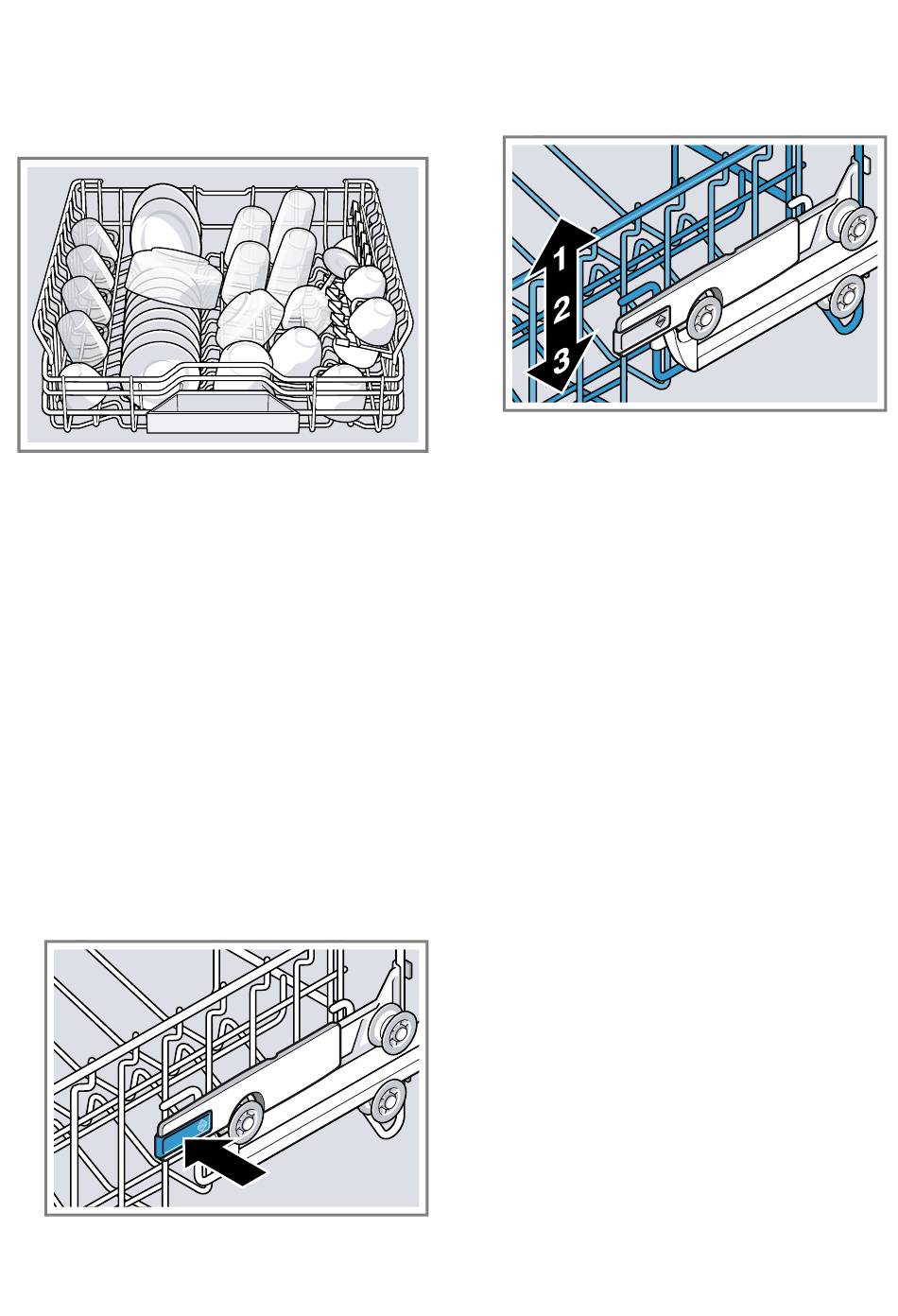 1
2
3