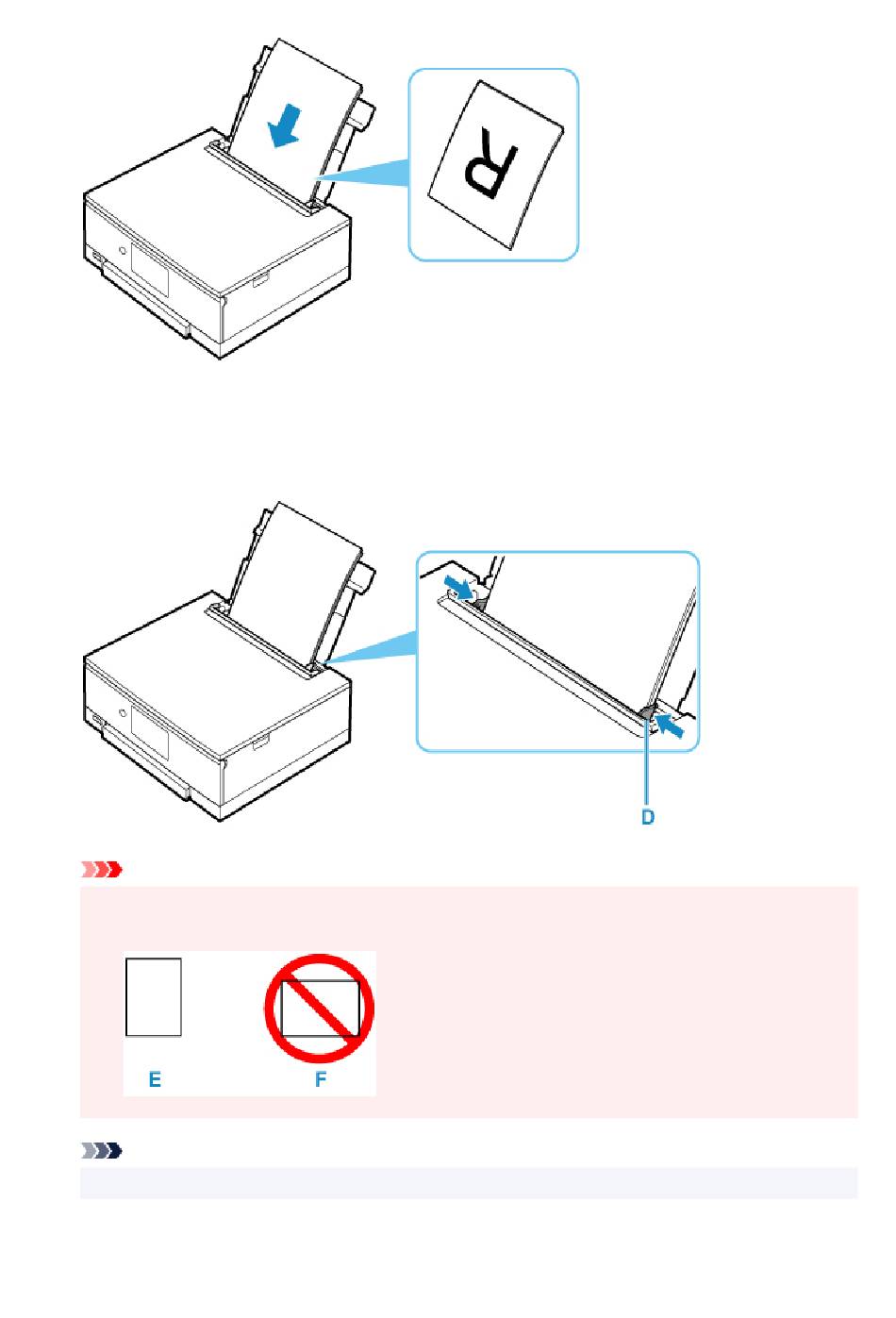 R

D

E

F